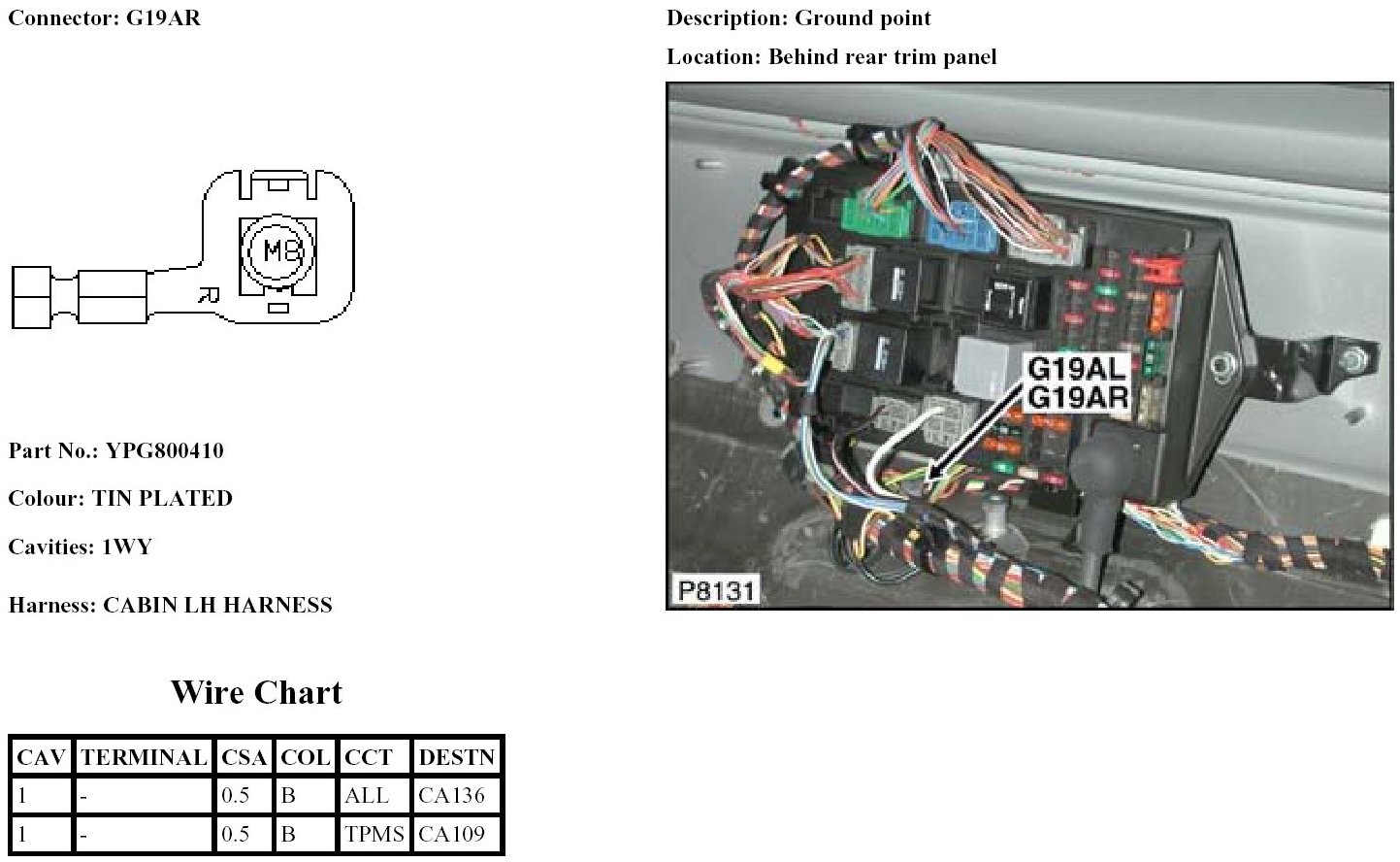 Connector: G19AR

M8

R

Part No.: YPG800410

Colour: TIN PLATED

Cavities: 1WY

Harness: CABIN LH HARNESS

Wire Chart

| CAV | TERMINAL | CSA | COL | CCT | DESTN |
|---|---|---|---|---|---|
| 1 | - | 0.5 | B | ALL | CA136 |
| 1 | - | 0.5 | B | TPMS | CA109 |

Description: Ground point

Location: Behind rear trim panel

G19AL
G19AR

P8131