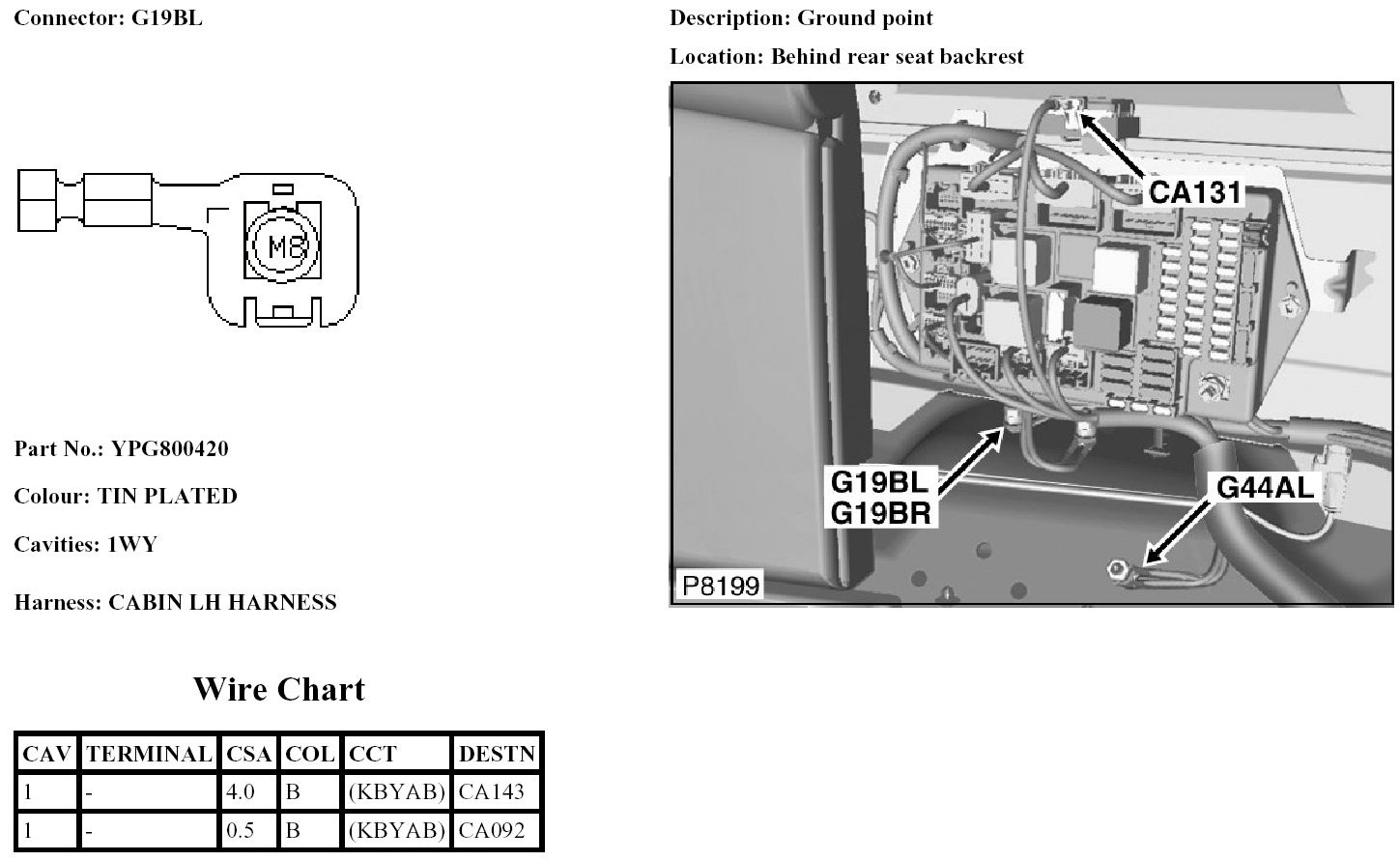 Connector: G19BL

M8

Part No.: YPG800420

Colour: TIN PLATED

Cavities: 1WY

Harness: CABIN LH HARNESS

Wire Chart

| CAV | TERMINAL | CSA | COL | CCT | DESTN |
|---|---|---|---|---|---|
| 1 | - | 4.0 | B | (KBYAB) | CA143 |
| 1 | - | 0.5 | B | (KBYAB) | CA092 |

Description: Ground point

Location: Behind rear seat backrest

CA131

G19BL
G19BR

G44AL

P8199