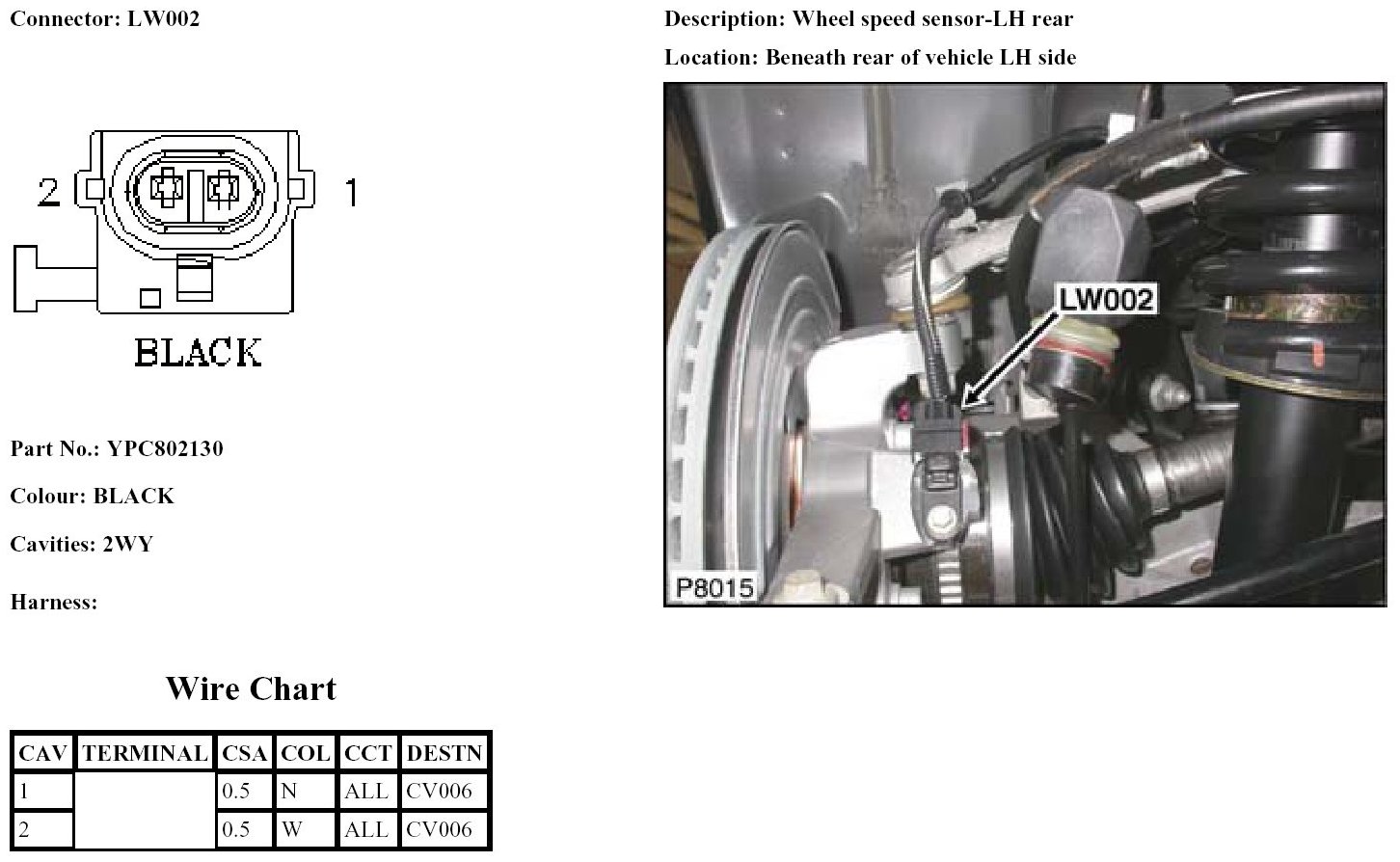 Connector: LW002

2

1

BLACK

Part No.: YPC802130

Colour: BLACK

Cavities: 2WY

Harness:

Wire Chart

| CAV | TERMINAL | CSA | COL | CCT | DESTN |
|---|---|---|---|---|---|
| 1 | | 0.5 | N | ALL | CV006 |
| 2 | | 0.5 | W | ALL | CV006 |

Description: Wheel speed sensor-LH rear

Location: Beneath rear of vehicle LH side

LW002

P8015