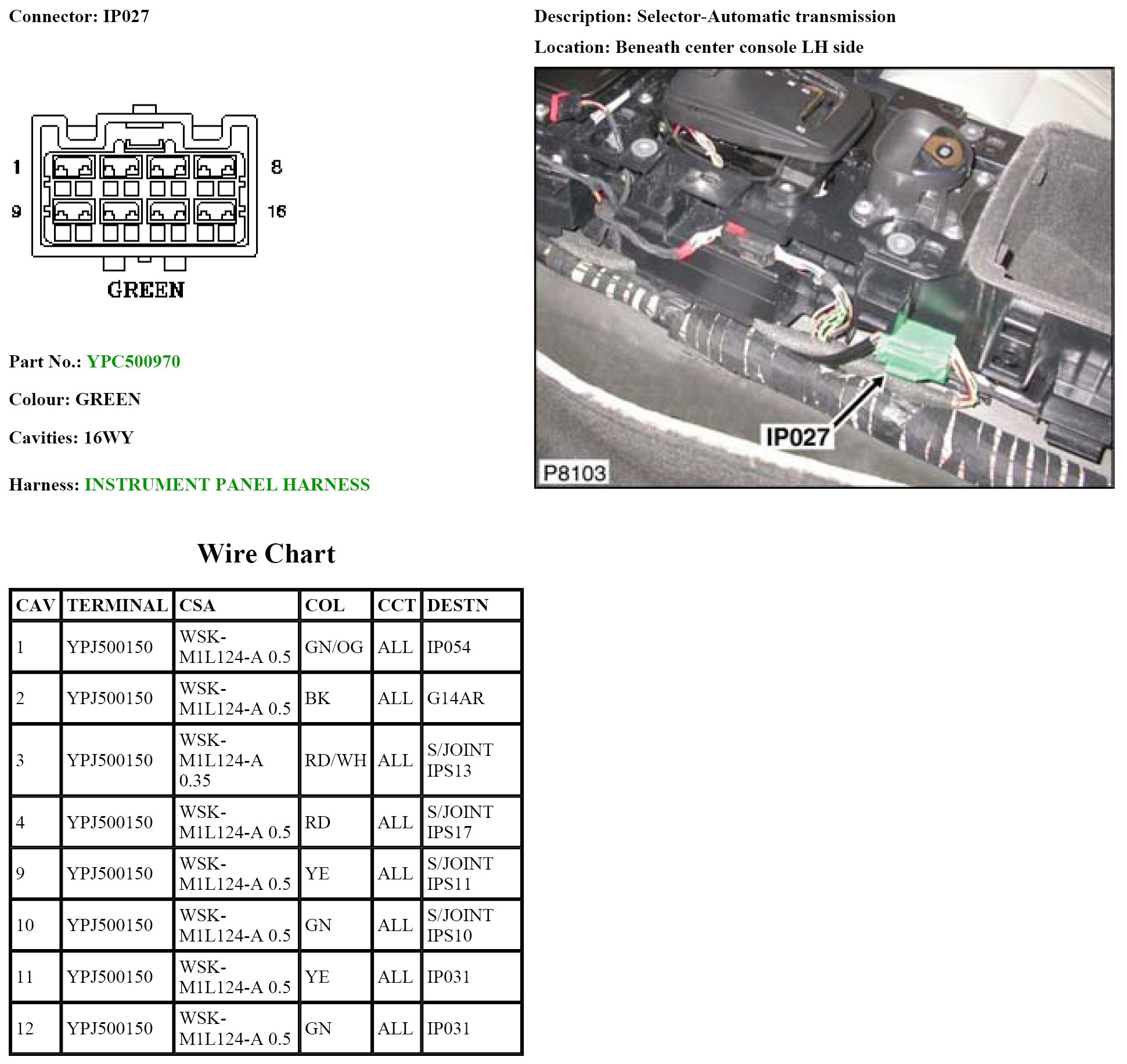 Connector: IP027

1
8
9
16
GREEN

Part No.: YPC500970

Colour: GREEN

Cavities: 16WY

Harness: INSTRUMENT PANEL HARNESS

Description: Selector-Automatic transmission

Location: Beneath center console LH side

IP027
P8103

Wire Chart

| CAV | TERMINAL | CSA | COL | CCT | DESTN |
|---|---|---|---|---|---|
| 1 | YPJ500150 | WSK-M1L124-A 0.5 | GN/OG | ALL | IP054 |
| 2 | YPJ500150 | WSK-M1L124-A 0.5 | BK | ALL | G14AR |
| 3 | YPJ500150 | WSK-M1L124-A 0.35 | RD/WH | ALL | S/JOINT IPS13 |
| 4 | YPJ500150 | WSK-M1L124-A 0.5 | RD | ALL | S/JOINT IPS17 |
| 9 | YPJ500150 | WSK-M1L124-A 0.5 | YE | ALL | S/JOINT IPS11 |
| 10 | YPJ500150 | WSK-M1L124-A 0.5 | GN | ALL | S/JOINT IPS10 |
| 11 | YPJ500150 | WSK-M1L124-A 0.5 | YE | ALL | IP031 |
| 12 | YPJ500150 | WSK-M1L124-A 0.5 | GN | ALL | IP031 |