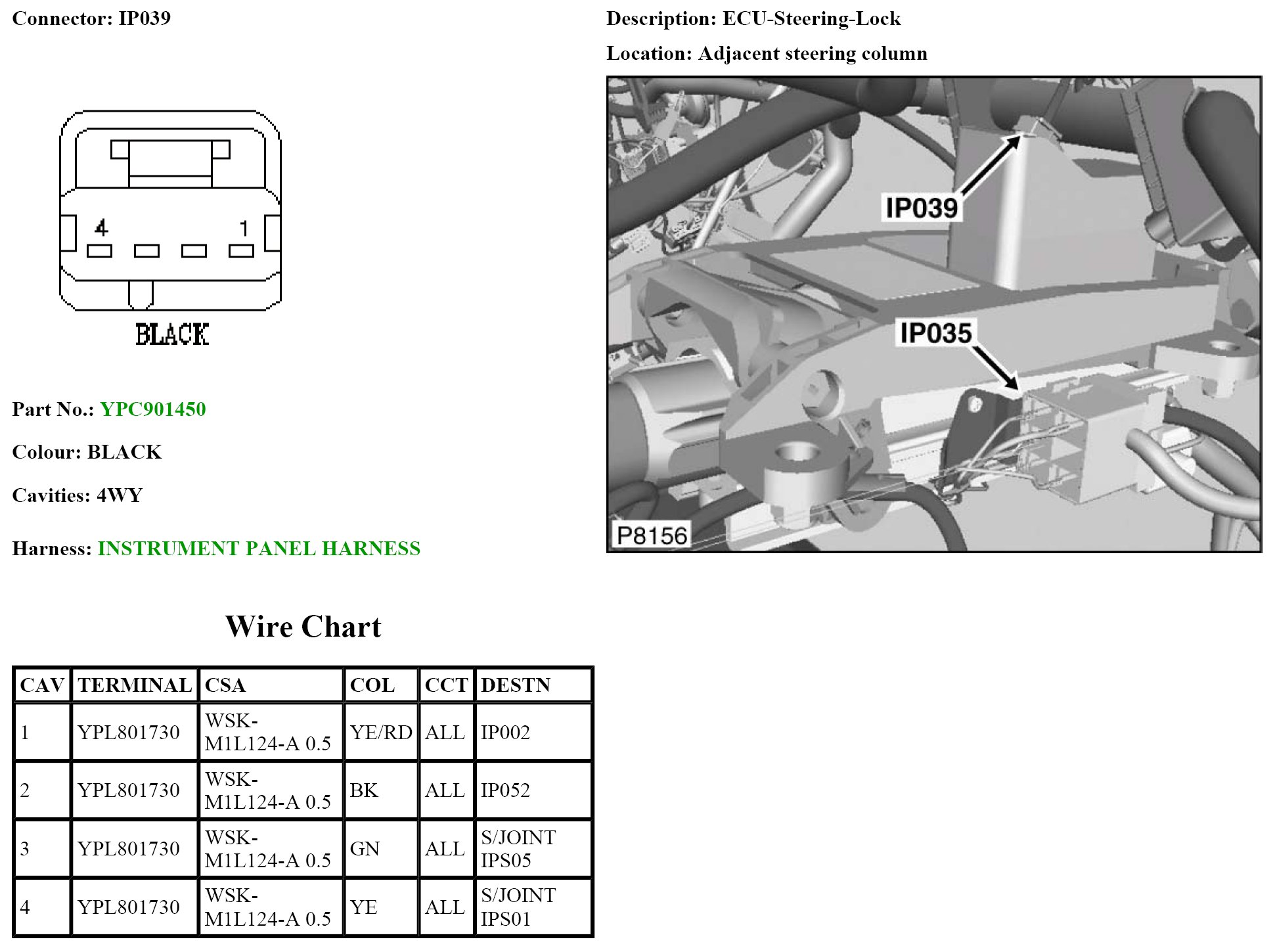 Connector: IP039

4 1

BLACK

Part No.: YPC901450

Colour: BLACK

Cavities: 4WY

Harness: INSTRUMENT PANEL HARNESS

Description: ECU-Steering-Lock

Location: Adjacent steering column

IP039

IP035

P8156

Wire Chart

| CAV | TERMINAL | CSA | COL | CCT | DESTN |
|---|---|---|---|---|---|
| 1 | YPL801730 | WSK-M1L124-A 0.5 | YE/RD | ALL | IP002 |
| 2 | YPL801730 | WSK-M1L124-A 0.5 | BK | ALL | IP052 |
| 3 | YPL801730 | WSK-M1L124-A 0.5 | GN | ALL | S/JOINT IPS05 |
| 4 | YPL801730 | WSK-M1L124-A 0.5 | YE | ALL | S/JOINT IPS01 |