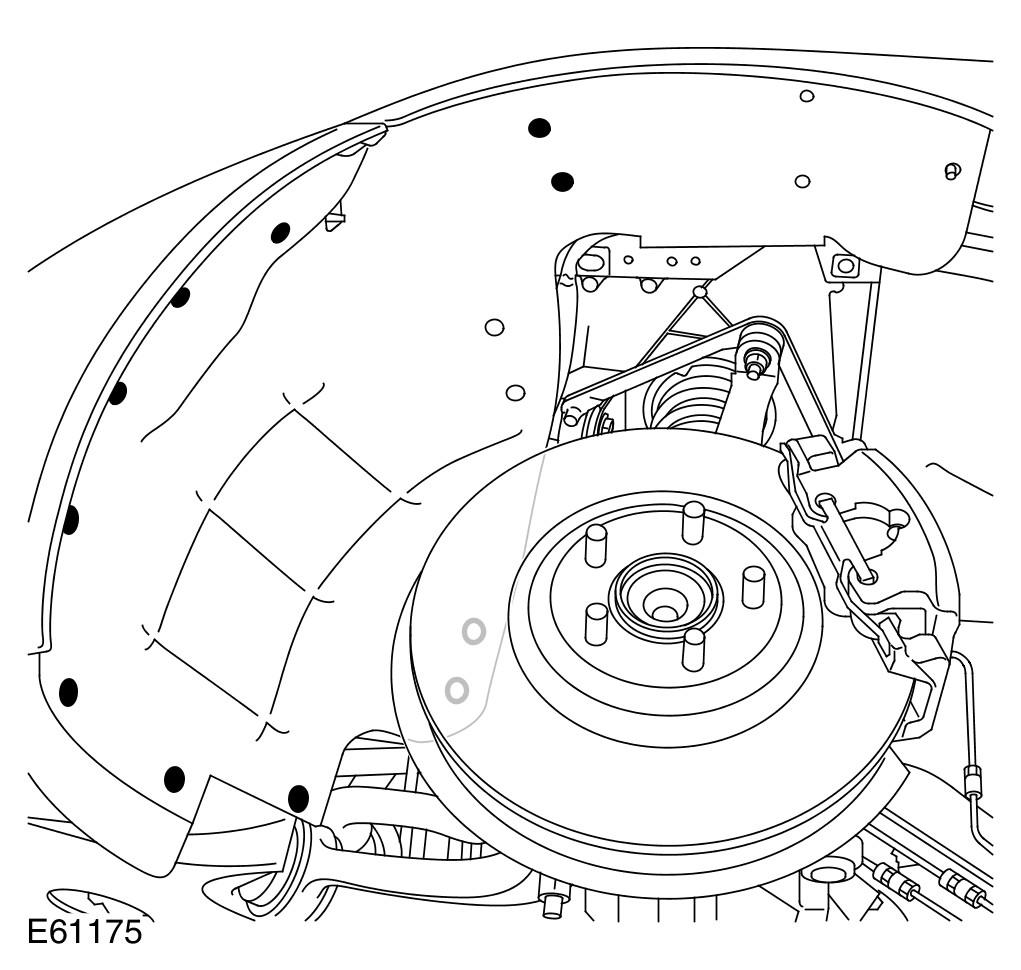 E61175