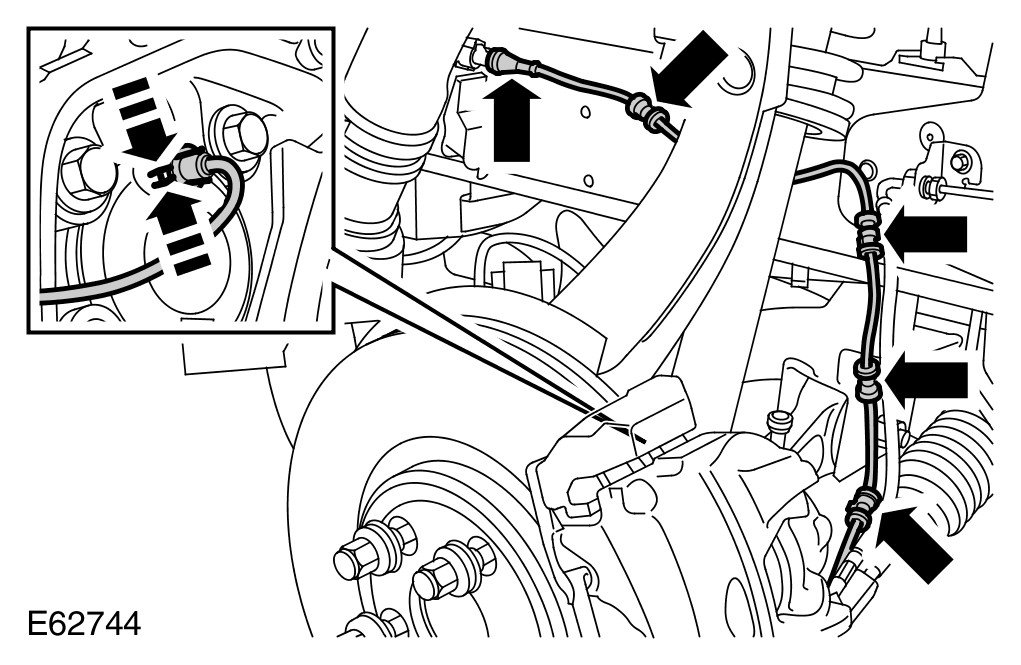 E62744