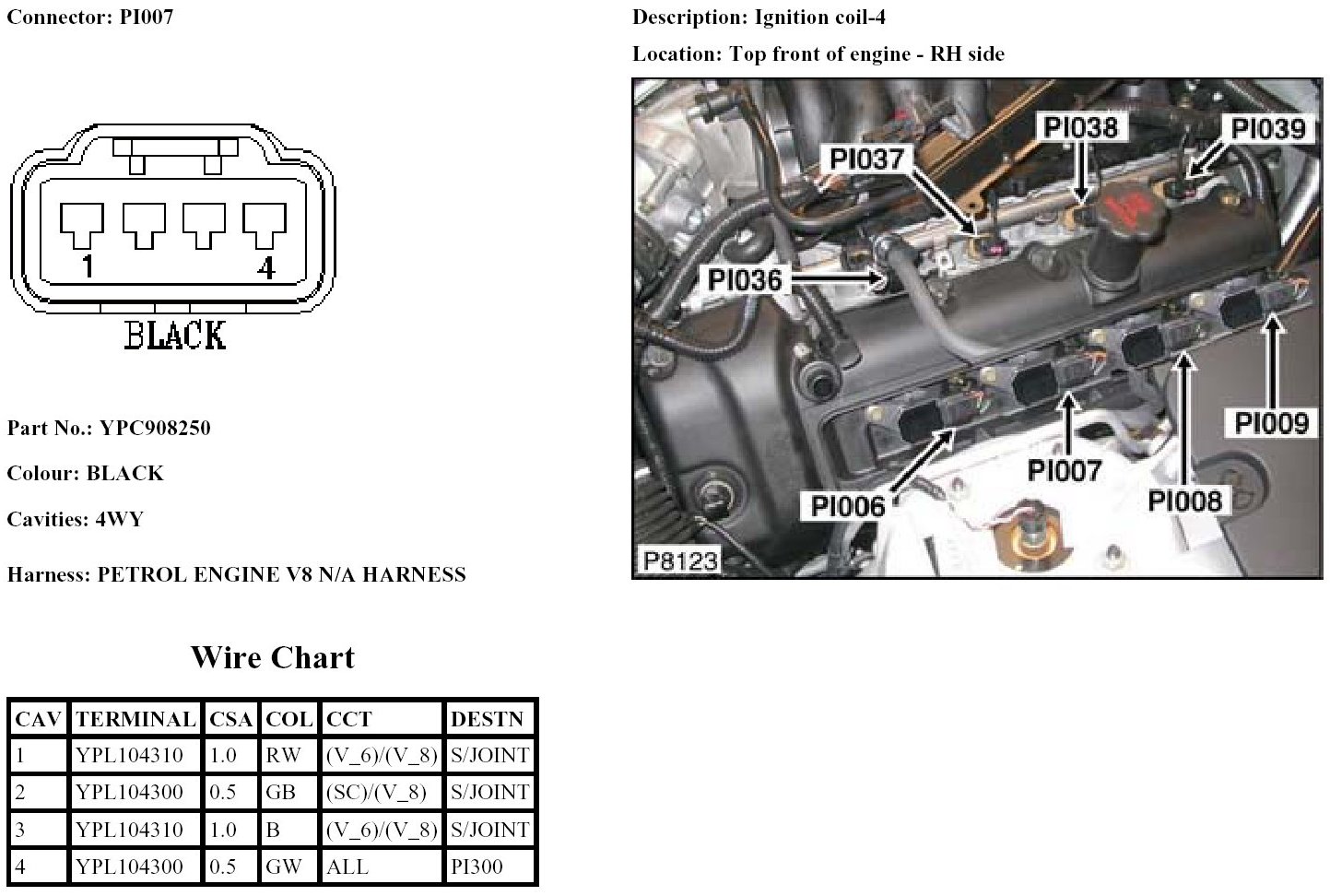 Connector: PI007

1 4

BLACK

Part No.: YPC908250

Colour: BLACK

Cavities: 4WY

Harness: PETROL ENGINE V8 N/A HARNESS

Wire Chart

| CAV | TERMINAL | CSA | COL | CCT | DESTN |
|---|---|---|---|---|---|
| 1 | YPL104310 | 1.0 | RW | (V_6)/(V_8) | S/JOINT |
| 2 | YPL104300 | 0.5 | GB | (SC)/(V_8) | S/JOINT |
| 3 | YPL104310 | 1.0 | B | (V_6)/(V_8) | S/JOINT |
| 4 | YPL104300 | 0.5 | GW | ALL | PI300 |

Description: Ignition coil-4

Location: Top front of engine - RH side

PI038 PI039 PI037 PI036 PI009 PI007 PI008 PI006 P8123