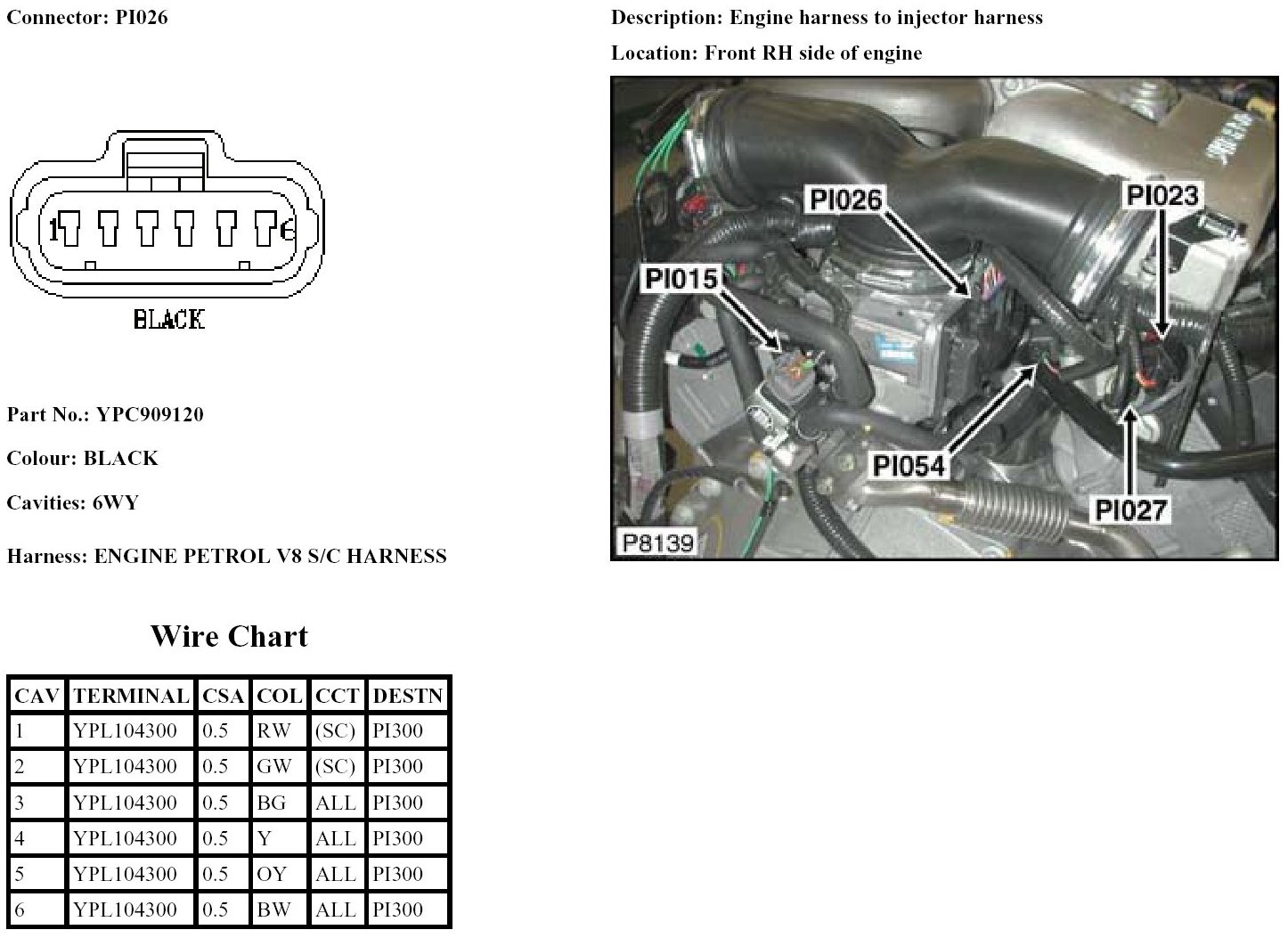 Connector: PI026

1 6

BLACK

Part No.: YPC909120

Colour: BLACK

Cavities: 6WY

Harness: ENGINE PETROL V8 S/C HARNESS

Wire Chart

| CAV | TERMINAL | CSA | COL | CCT | DESTN |
|---|---|---|---|---|---|
| 1 | YPL104300 | 0.5 | RW | (SC) | PI300 |
| 2 | YPL104300 | 0.5 | GW | (SC) | PI300 |
| 3 | YPL104300 | 0.5 | BG | ALL | PI300 |
| 4 | YPL104300 | 0.5 | Y | ALL | PI300 |
| 5 | YPL104300 | 0.5 | OY | ALL | PI300 |
| 6 | YPL104300 | 0.5 | BW | ALL | PI300 |

Description: Engine harness to injector harness

Location: Front RH side of engine

PI026
PI023
PI015
PI054
PI027
P8139