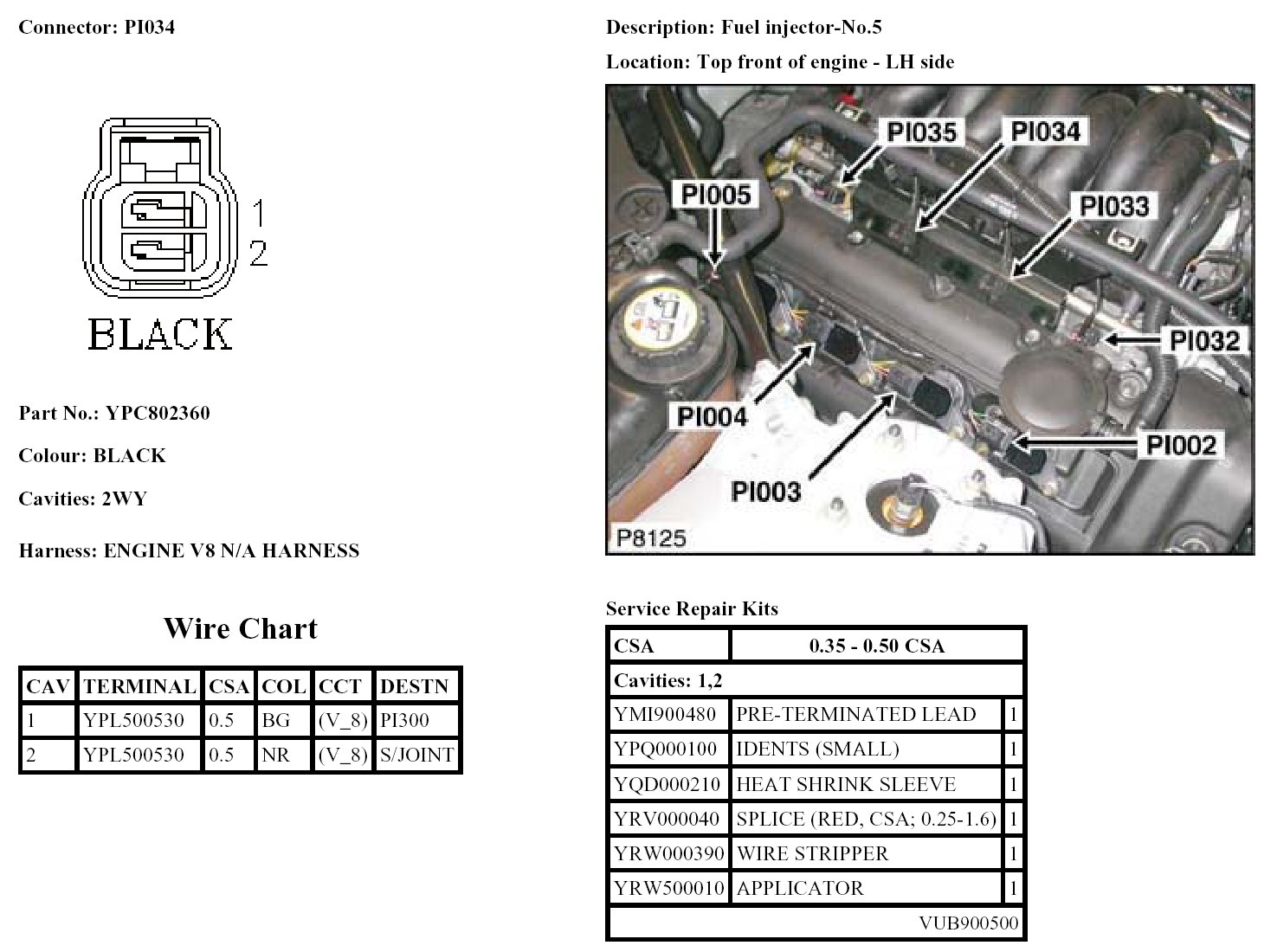 Connector: PI034

1
2

BLACK

Part No.: YPC802360

Colour: BLACK

Cavities: 2WY

Harness: ENGINE V8 N/A HARNESS

Wire Chart

| CAV | TERMINAL | CSA | COL | CCT | DESTN |
|---|---|---|---|---|---|
| 1 | YPL500530 | 0.5 | BG | (V_8) | PI300 |
| 2 | YPL500530 | 0.5 | NR | (V_8) | S/JOINT |

Description: Fuel injector-No.5

Location: Top front of engine - LH side

PI035
PI034
PI005
PI033
PI032
PI004
PI002
PI003
P8125

Service Repair Kits

| CSA | 0.35 - 0.50 CSA | |
|---|---|---|
| Cavities: 1,2 | | |
| YMI900480 | PRE-TERMINATED LEAD | 1 |
| YPQ000100 | IDENTS (SMALL) | 1 |
| YQD000210 | HEAT SHRINK SLEEVE | 1 |
| YRV000040 | SPLICE (RED, CSA; 0.25-1.6) | 1 |
| YRW000390 | WIRE STRIPPER | 1 |
| YRW500010 | APPLICATOR | 1 |
| | | VUB900500 |