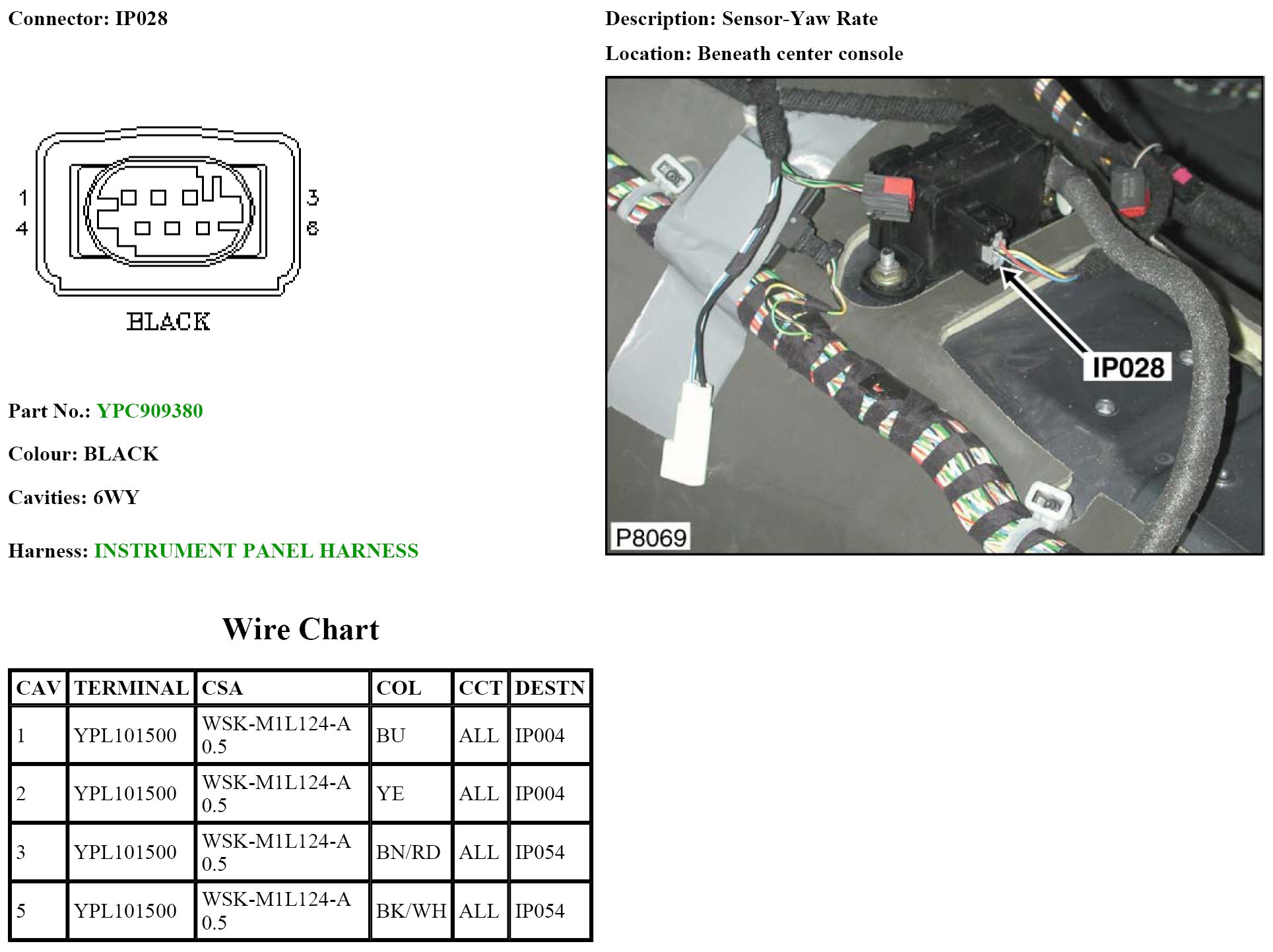 Connector: IP028

1
4
3
6
BLACK

Part No.: YPC909380

Colour: BLACK

Cavities: 6WY

Harness: INSTRUMENT PANEL HARNESS

Description: Sensor-Yaw Rate

Location: Beneath center console

IP028
P8069

Wire Chart

| CAV | TERMINAL | CSA | COL | CCT | DESTN |
|---|---|---|---|---|---|
| 1 | YPL101500 | WSK-M1L124-A 0.5 | BU | ALL | IP004 |
| 2 | YPL101500 | WSK-M1L124-A 0.5 | YE | ALL | IP004 |
| 3 | YPL101500 | WSK-M1L124-A 0.5 | BN/RD | ALL | IP054 |
| 5 | YPL101500 | WSK-M1L124-A 0.5 | BK/WH | ALL | IP054 |