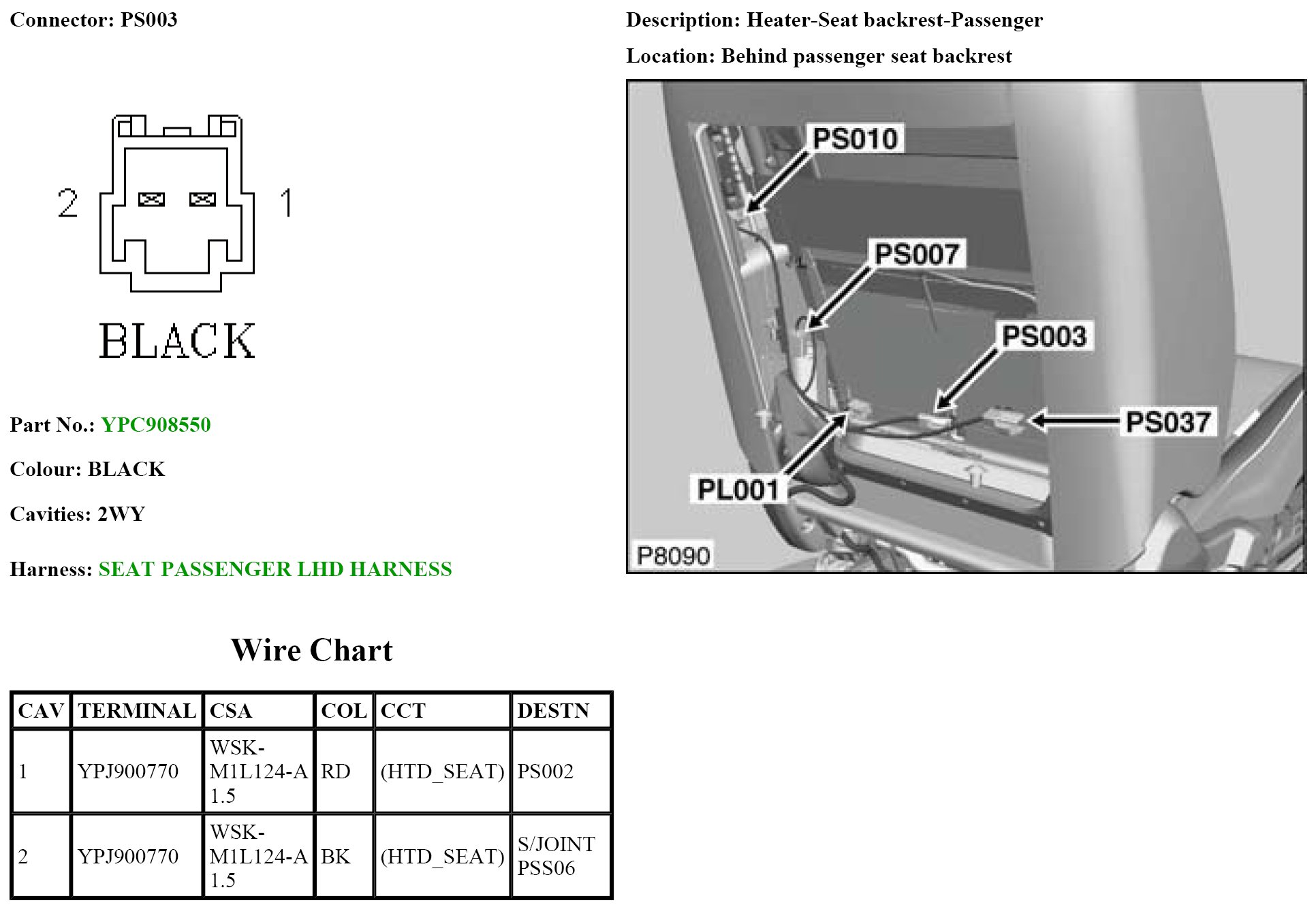 Connector: PS003

2 1

BLACK

Part No.: YPC908550

Colour: BLACK

Cavities: 2WY

Harness: SEAT PASSENGER LHD HARNESS

Description: Heater-Seat backrest-Passenger

Location: Behind passenger seat backrest

PS010
PS007
PS003
PS037
PL001
P8090

Wire Chart

| CAV | TERMINAL | CSA | COL | CCT | DESTN |
|---|---|---|---|---|---|
| 1 | YPJ900770 | WSK-M1L124-A 1.5 | RD | (HTD_SEAT) | PS002 |
| 2 | YPJ900770 | WSK-M1L124-A 1.5 | BK | (HTD_SEAT) | S/JOINT PSS06 |