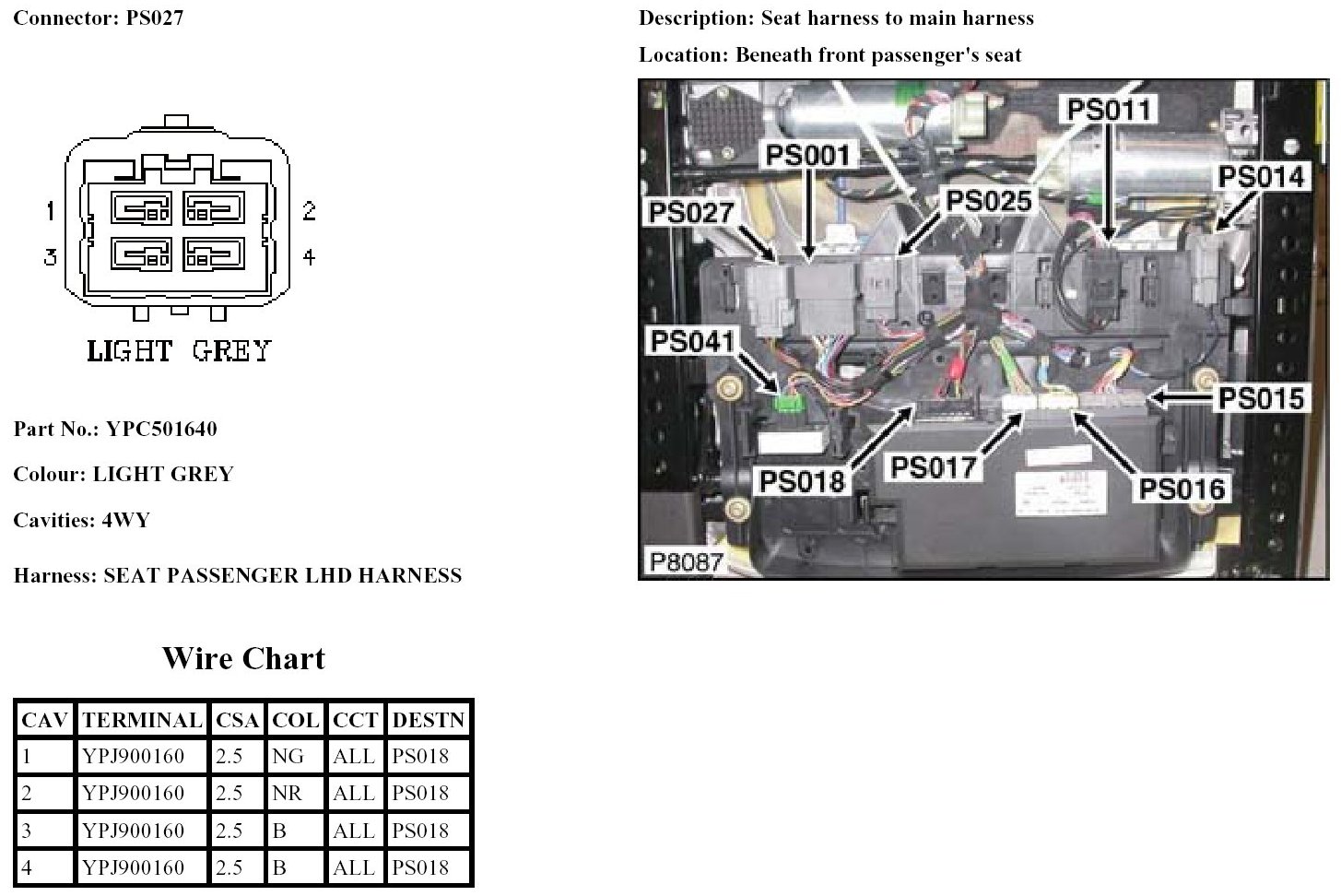 Connector: PS027

1
2
3
4

LIGHT GREY

Part No.: YPC501640

Colour: LIGHT GREY

Cavities: 4WY

Harness: SEAT PASSENGER LHD HARNESS

Wire Chart

| CAV | TERMINAL | CSA | COL | CCT | DESTN |
|---|---|---|---|---|---|
| 1 | YPJ900160 | 2.5 | NG | ALL | PS018 |
| 2 | YPJ900160 | 2.5 | NR | ALL | PS018 |
| 3 | YPJ900160 | 2.5 | B | ALL | PS018 |
| 4 | YPJ900160 | 2.5 | B | ALL | PS018 |

Description: Seat harness to main harness

Location: Beneath front passenger's seat

PS011
PS001
PS014
PS027
PS025
PS041
PS015
PS018
PS017
PS016
P8087