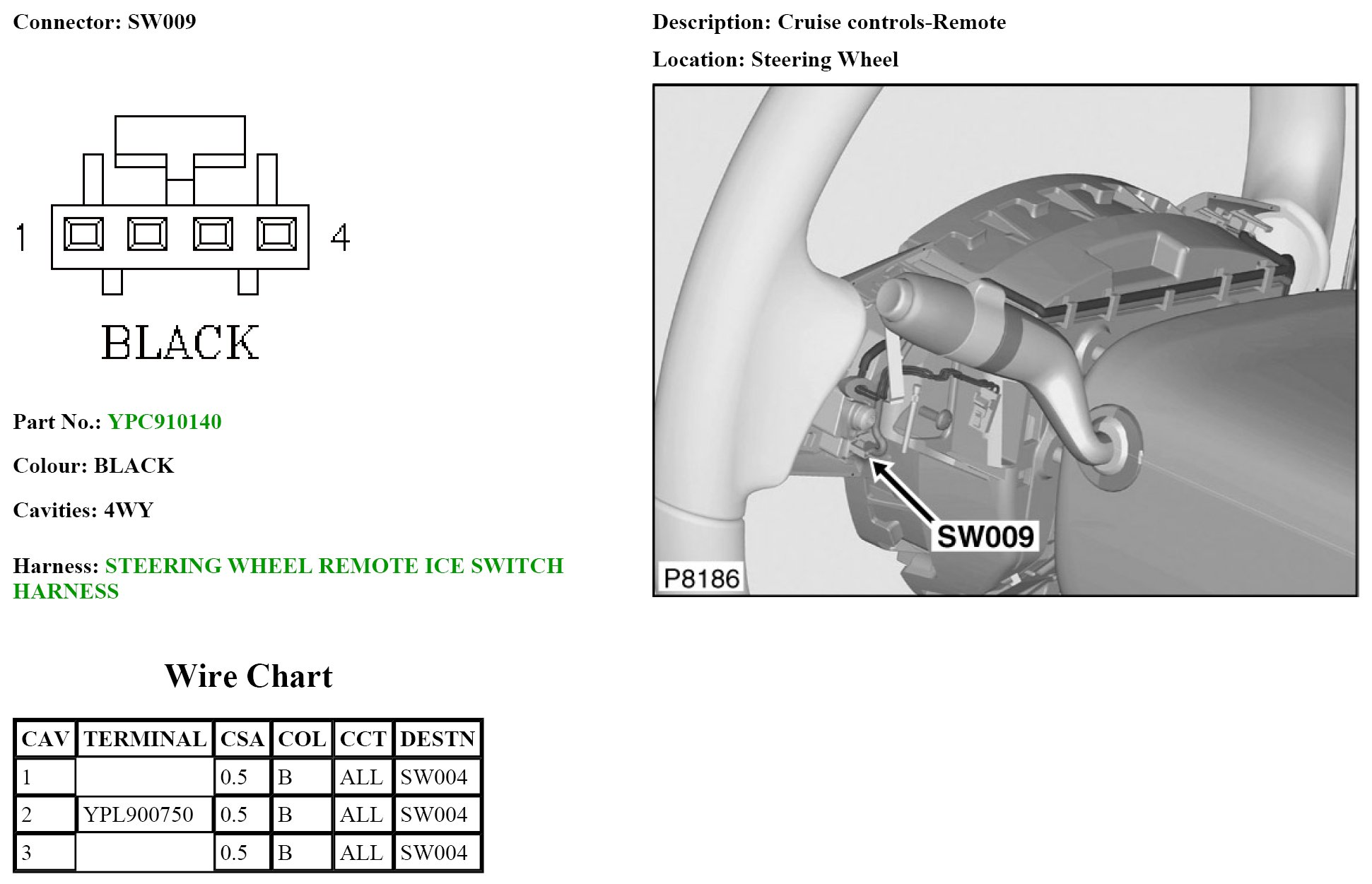 Connector: SW009

1

4

BLACK

Part No.: YPC910140

Colour: BLACK

Cavities: 4WY

Harness: STEERING WHEEL REMOTE ICE SWITCH HARNESS

Wire Chart

| CAV | TERMINAL | CSA | COL | CCT | DESTN |
|---|---|---|---|---|---|
| 1 | | 0.5 | B | ALL | SW004 |
| 2 | YPL900750 | 0.5 | B | ALL | SW004 |
| 3 | | 0.5 | B | ALL | SW004 |

Description: Cruise controls-Remote

Location: Steering Wheel

SW009

P8186