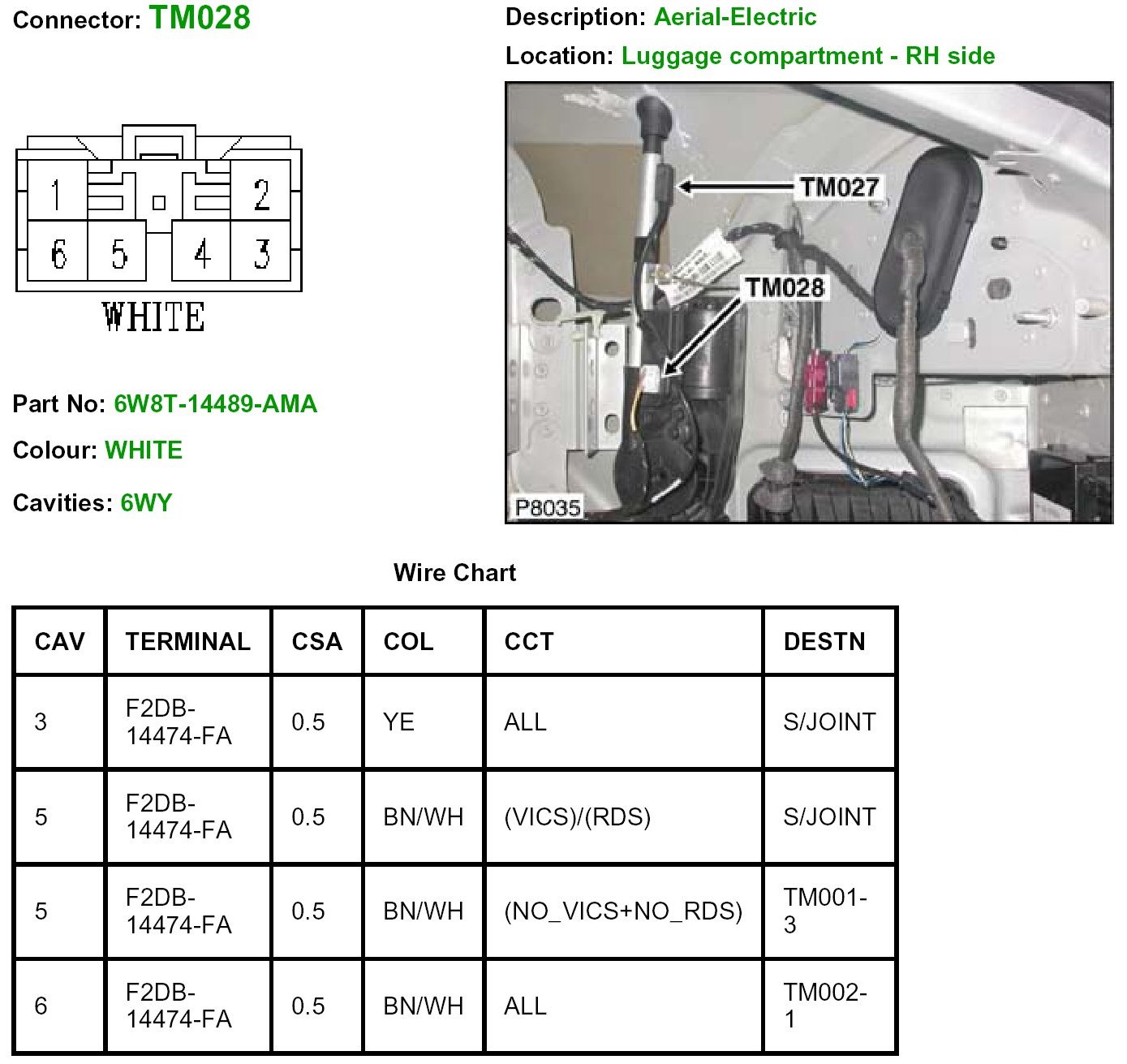 Connector: TM028

Description: Aerial-Electric

Location: Luggage compartment - RH side

1 2
6 5 4 3
WHITE

TM027
TM028
P8035

Part No: 6W8T-14489-AMA

Colour: WHITE

Cavities: 6WY

Wire Chart

| CAV | TERMINAL | CSA | COL | CCT | DESTN |
|---|---|---|---|---|---|
| 3 | F2DB-14474-FA | 0.5 | YE | ALL | S/JOINT |
| 5 | F2DB-14474-FA | 0.5 | BN/WH | (VICS)/(RDS) | S/JOINT |
| 5 | F2DB-14474-FA | 0.5 | BN/WH | (NO_VICS+NO_RDS) | TM001-3 |
| 6 | F2DB-14474-FA | 0.5 | BN/WH | ALL | TM002-1 |