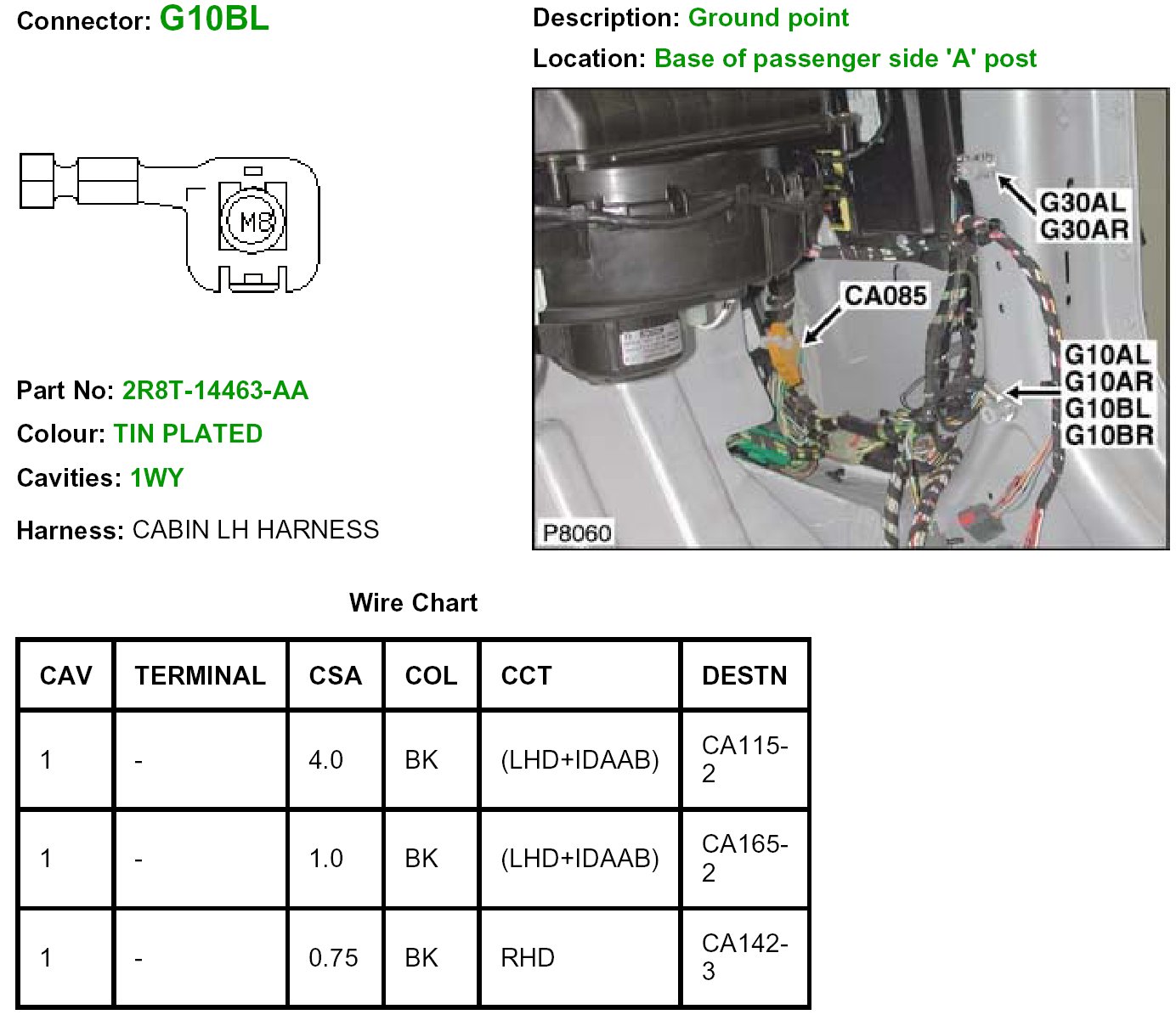 Connector: G10BL

Description: Ground point

Location: Base of passenger side 'A' post

M8

G30AL
G30AR

CA085

G10AL
G10AR
G10BL
G10BR

P8060

Part No: 2R8T-14463-AA

Colour: TIN PLATED

Cavities: 1WY

Harness: CABIN LH HARNESS

Wire Chart

| CAV | TERMINAL | CSA | COL | CCT | DESTN |
|---|---|---|---|---|---|
| 1 | - | 4.0 | BK | (LHD+IDAAB) | CA115-2 |
| 1 | - | 1.0 | BK | (LHD+IDAAB) | CA165-2 |
| 1 | - | 0.75 | BK | RHD | CA142-3 |