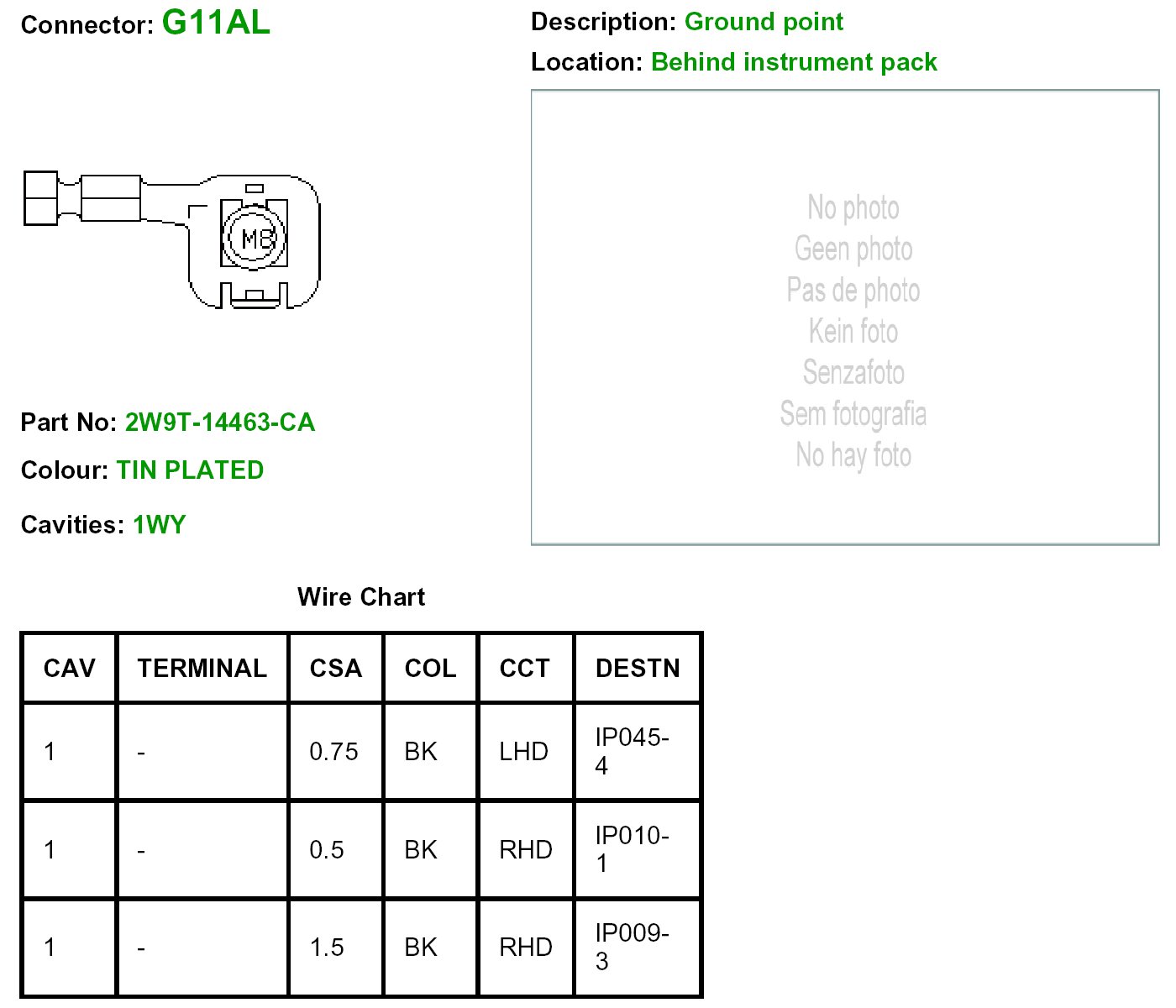 Connector: G11AL

Description: Ground point

Location: Behind instrument pack

M8

No photo
Geen photo
Pas de photo
Kein foto
Senzafoto
Sem fotografia
No hay foto

Part No: 2W9T-14463-CA

Colour: TIN PLATED

Cavities: 1WY

Wire Chart

| CAV | TERMINAL | CSA | COL | CCT | DESTN |
|---|---|---|---|---|---|
| 1 | - | 0.75 | BK | LHD | IP045-4 |
| 1 | - | 0.5 | BK | RHD | IP010-1 |
| 1 | - | 1.5 | BK | RHD | IP009-3 |