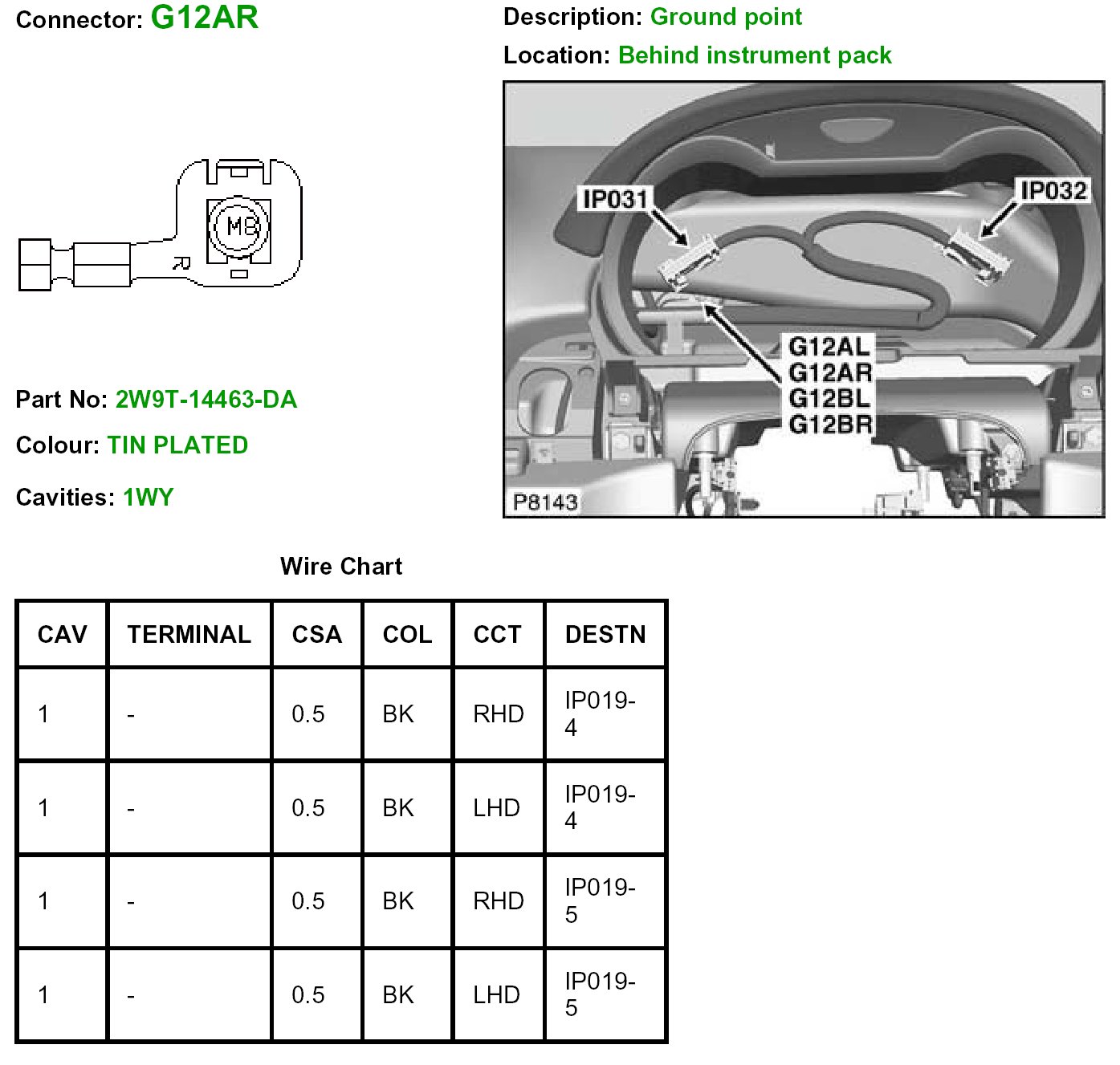 Connector: G12AR

Description: Ground point

Location: Behind instrument pack

M8

R

IP031

IP032

G12AL
G12AR
G12BL
G12BR

P8143

Part No: 2W9T-14463-DA

Colour: TIN PLATED

Cavities: 1WY

Wire Chart

| CAV | TERMINAL | CSA | COL | CCT | DESTN |
|---|---|---|---|---|---|
| 1 | - | 0.5 | BK | RHD | IP019-4 |
| 1 | - | 0.5 | BK | LHD | IP019-4 |
| 1 | - | 0.5 | BK | RHD | IP019-5 |
| 1 | - | 0.5 | BK | LHD | IP019-5 |