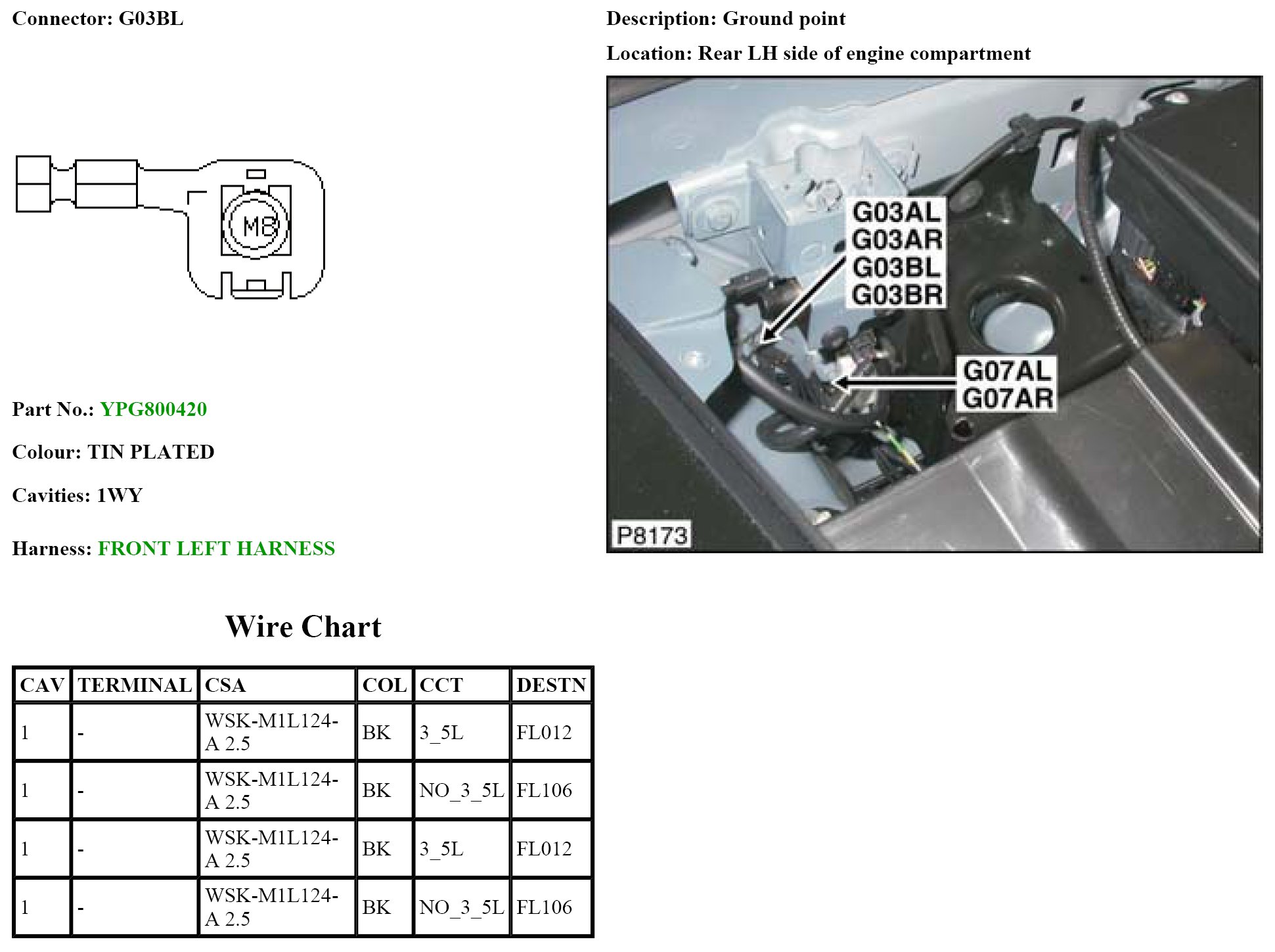 Connector: G03BL

M8

Part No.: YPG800420

Colour: TIN PLATED

Cavities: 1WY

Harness: FRONT LEFT HARNESS

Description: Ground point

Location: Rear LH side of engine compartment

G03AL
G03AR
G03BL
G03BR

G07AL
G07AR

P8173

Wire Chart

| CAV | TERMINAL | CSA | COL | CCT | DESTN |
|---|---|---|---|---|---|
| 1 | - | WSK-M1L124-A 2.5 | BK | 3_5L | FL012 |
| 1 | - | WSK-M1L124-A 2.5 | BK | NO_3_5L | FL106 |
| 1 | - | WSK-M1L124-A 2.5 | BK | 3_5L | FL012 |
| 1 | - | WSK-M1L124-A 2.5 | BK | NO_3_5L | FL106 |