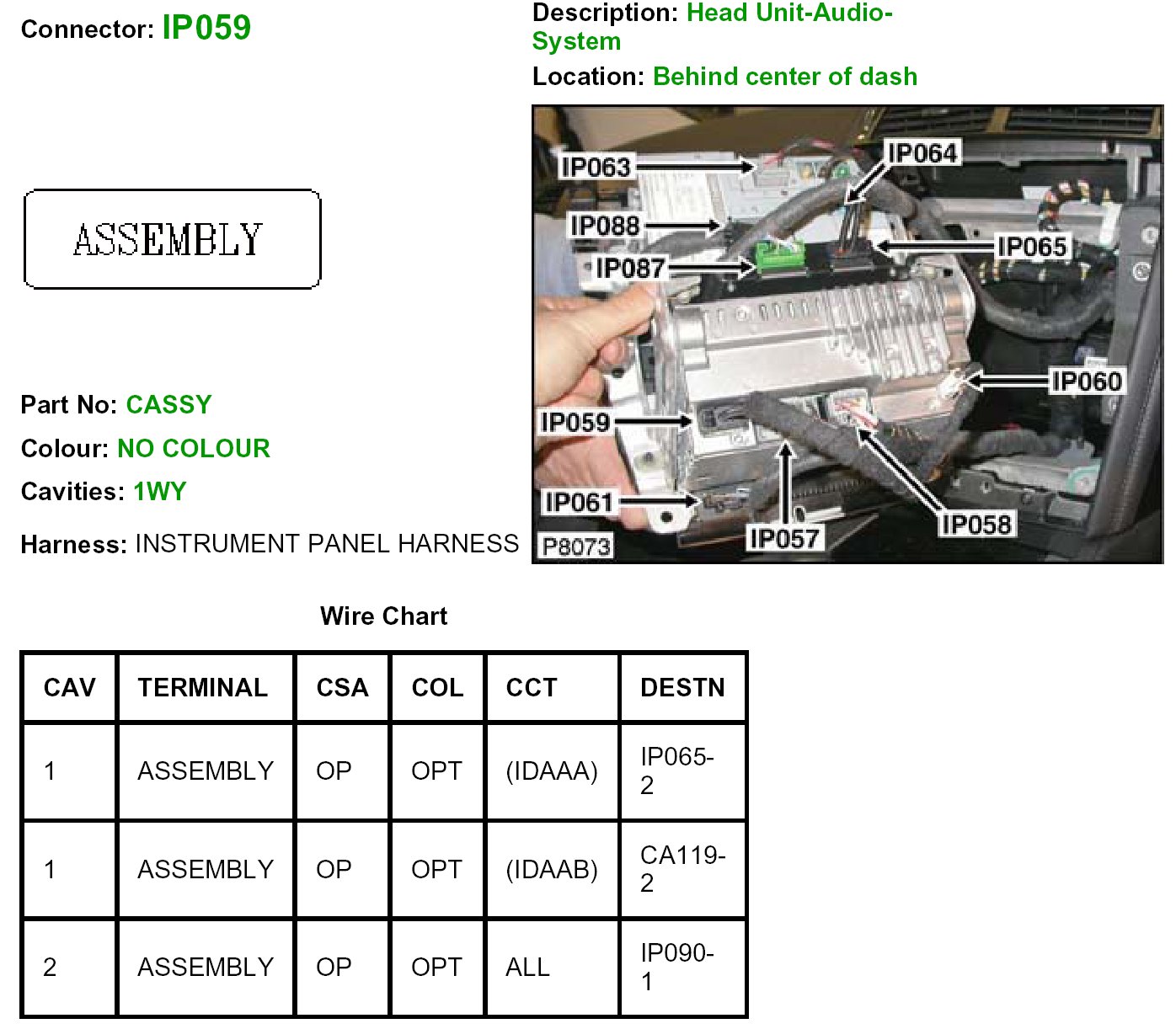 Connector: IP059

Description: Head Unit-Audio-System
Location: Behind center of dash

ASSEMBLY

IP063
IP064
IP088
IP065
IP087
IP060
IP059
IP061
IP057
IP058
P8073

Part No: CASSY
Colour: NO COLOUR
Cavities: 1WY
Harness: INSTRUMENT PANEL HARNESS

Wire Chart

| CAV | TERMINAL | CSA | COL | CCT | DESTN |
|---|---|---|---|---|---|
| 1 | ASSEMBLY | OP | OPT | (IDAAA) | IP065-2 |
| 1 | ASSEMBLY | OP | OPT | (IDAAB) | CA119-2 |
| 2 | ASSEMBLY | OP | OPT | ALL | IP090-1 |