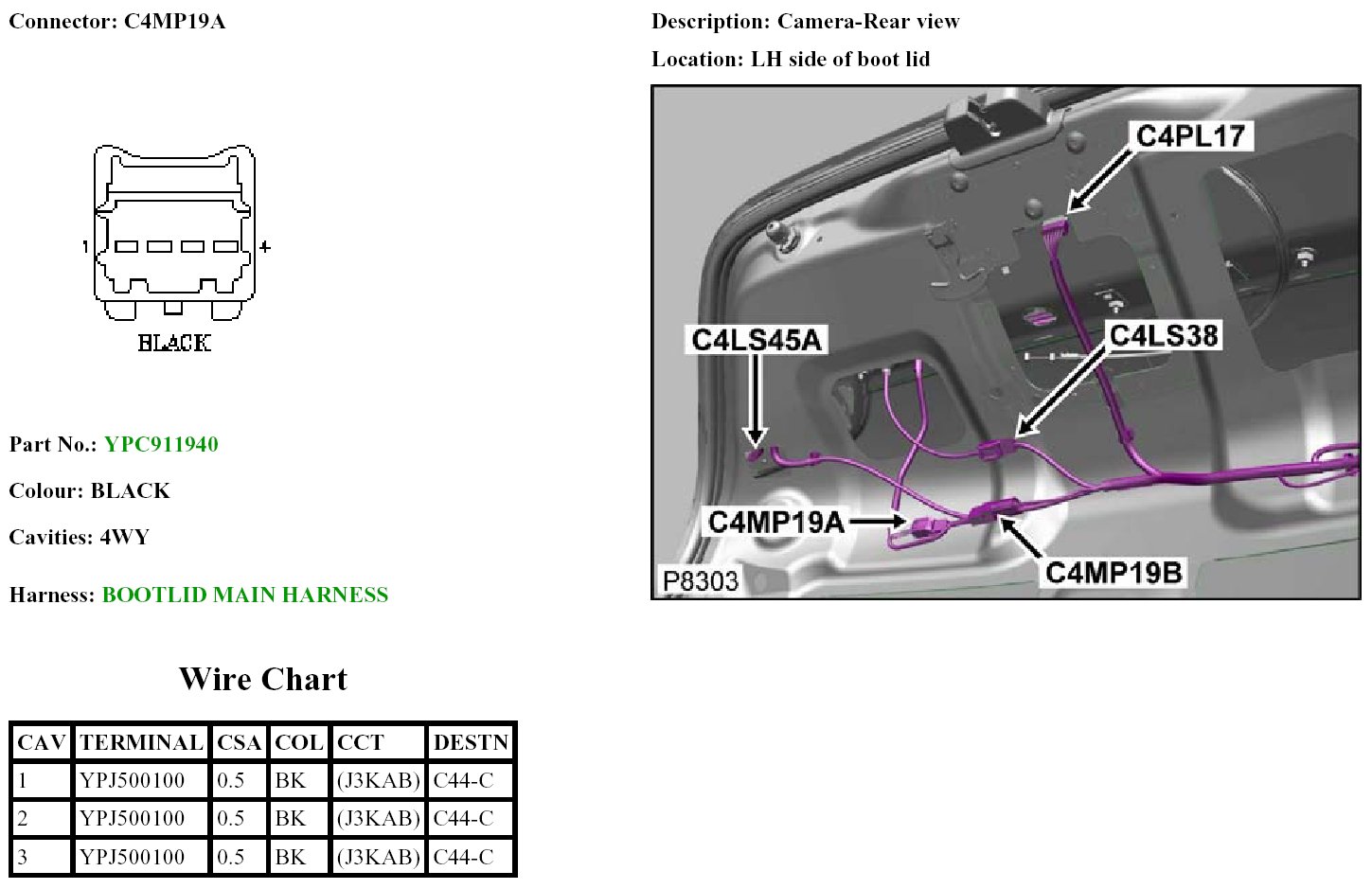 Connector: C4MP19A

1 4

BLACK

Part No.: YPC911940

Colour: BLACK

Cavities: 4WY

Harness: BOOTLID MAIN HARNESS

Wire Chart

| CAV | TERMINAL | CSA | COL | CCT | DESTN |
|---|---|---|---|---|---|
| 1 | YPJ500100 | 0.5 | BK | (J3KAB) | C44-C |
| 2 | YPJ500100 | 0.5 | BK | (J3KAB) | C44-C |
| 3 | YPJ500100 | 0.5 | BK | (J3KAB) | C44-C |

Description: Camera-Rear view

Location: LH side of boot lid

C4PL17
C4LS45A
C4LS38
C4MP19A
C4MP19B
P8303