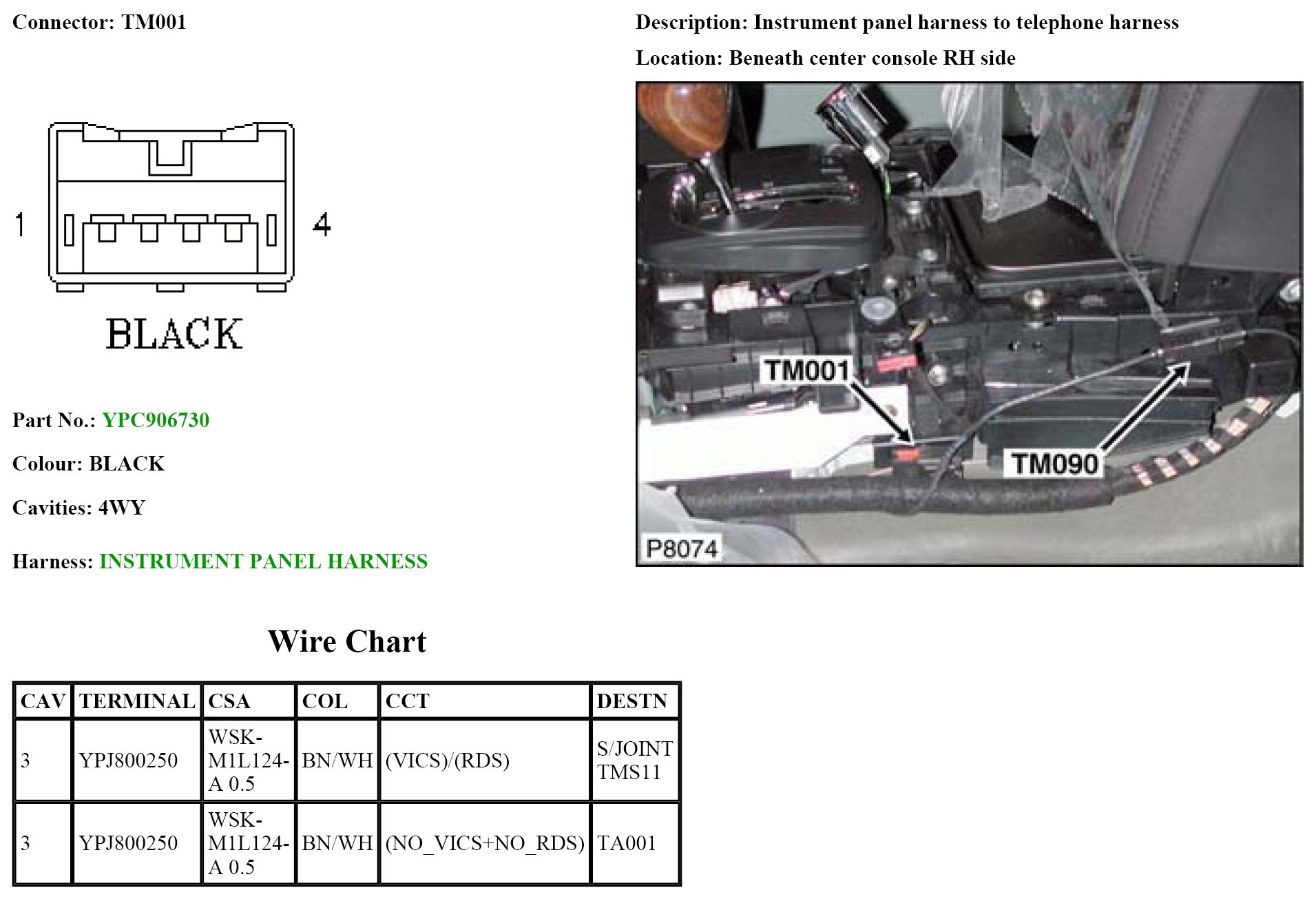 Connector: TM001

1

4

BLACK

Part No.: YPC906730

Colour: BLACK

Cavities: 4WY

Harness: INSTRUMENT PANEL HARNESS

Description: Instrument panel harness to telephone harness

Location: Beneath center console RH side

TM001

TM090

P8074

Wire Chart

| CAV | TERMINAL | CSA | COL | CCT | DESTN |
|---|---|---|---|---|---|
| 3 | YPJ800250 | WSK-M1L124-A 0.5 | BN/WH | (VICS)/(RDS) | S/JOINT TMS11 |
| 3 | YPJ800250 | WSK-M1L124-A 0.5 | BN/WH | (NO_VICS+NO_RDS) | TA001 |