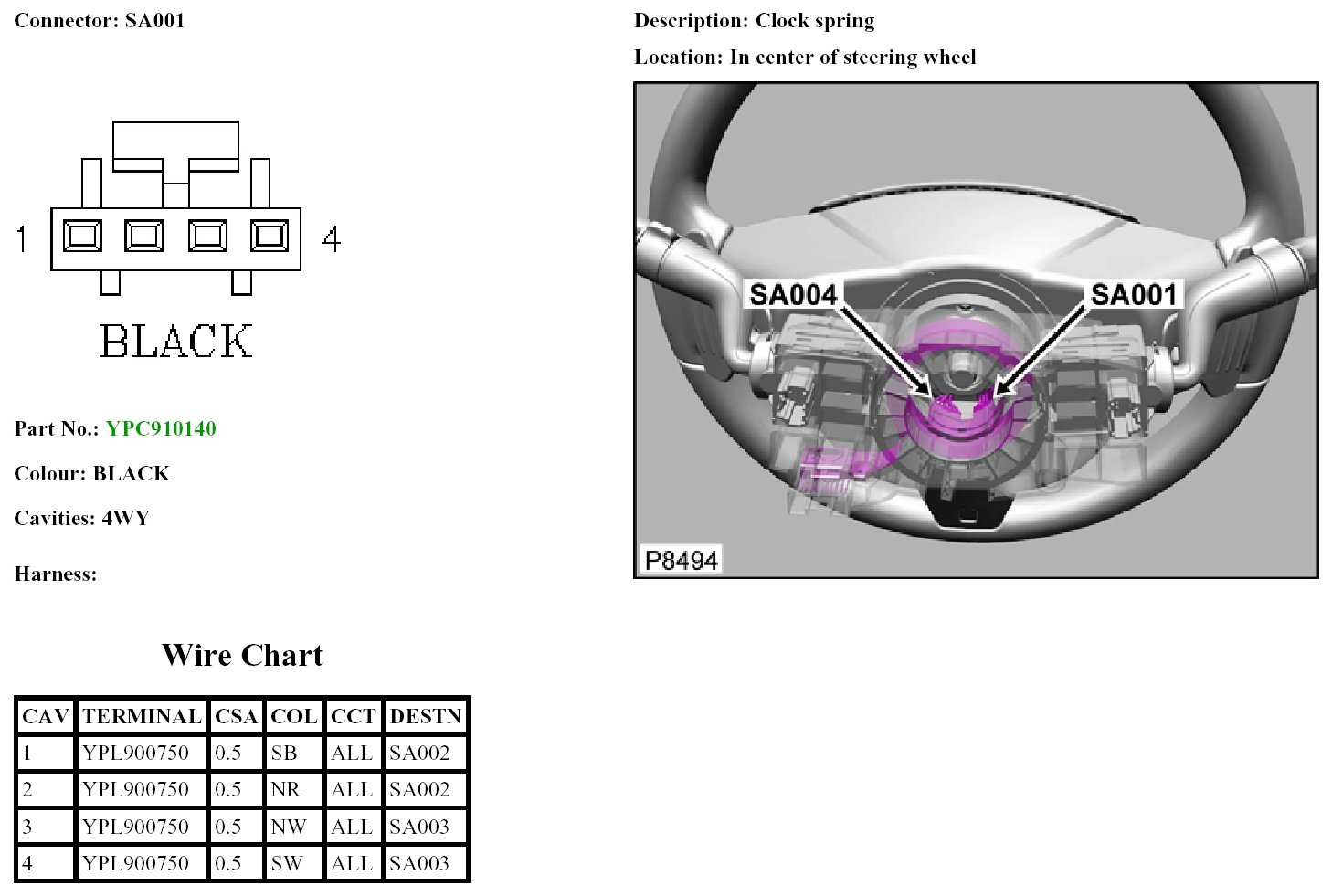 Connector: SA001

1

4

BLACK

Part No.: YPC910140

Colour: BLACK

Cavities: 4WY

Harness:

Wire Chart

| CAV | TERMINAL | CSA | COL | CCT | DESTN |
|---|---|---|---|---|---|
| 1 | YPL900750 | 0.5 | SB | ALL | SA002 |
| 2 | YPL900750 | 0.5 | NR | ALL | SA002 |
| 3 | YPL900750 | 0.5 | NW | ALL | SA003 |
| 4 | YPL900750 | 0.5 | SW | ALL | SA003 |

Description: Clock spring

Location: In center of steering wheel

SA004

SA001

P8494