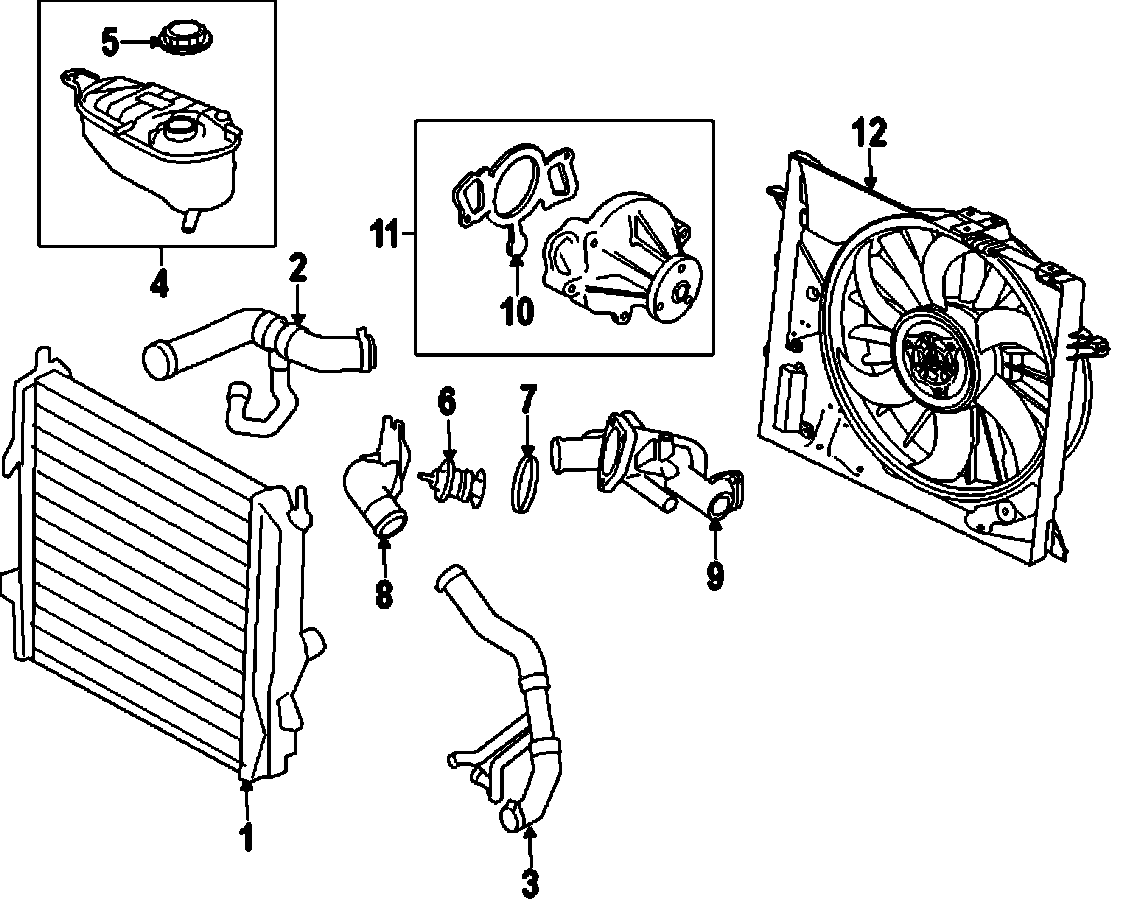 5
4
2
11
10
12
6
7
8
9
1
3