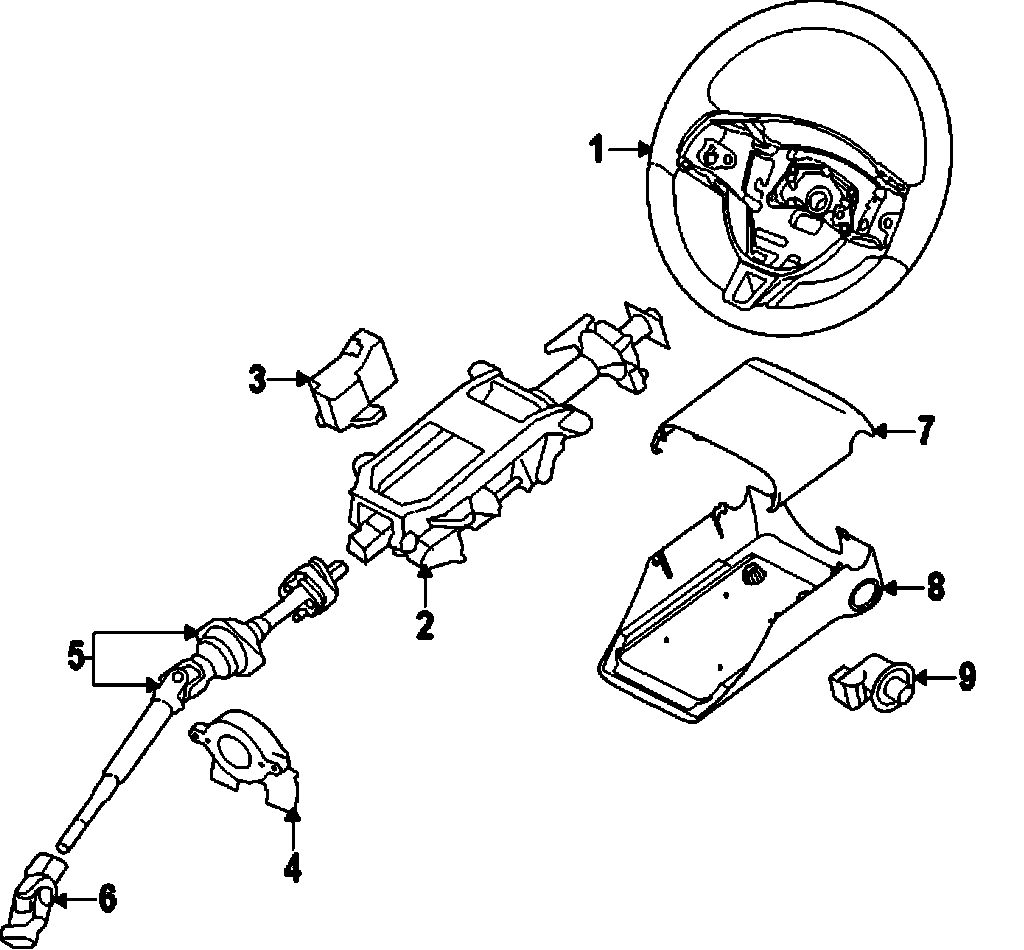 1
3
7
2
8
5
9
4
6