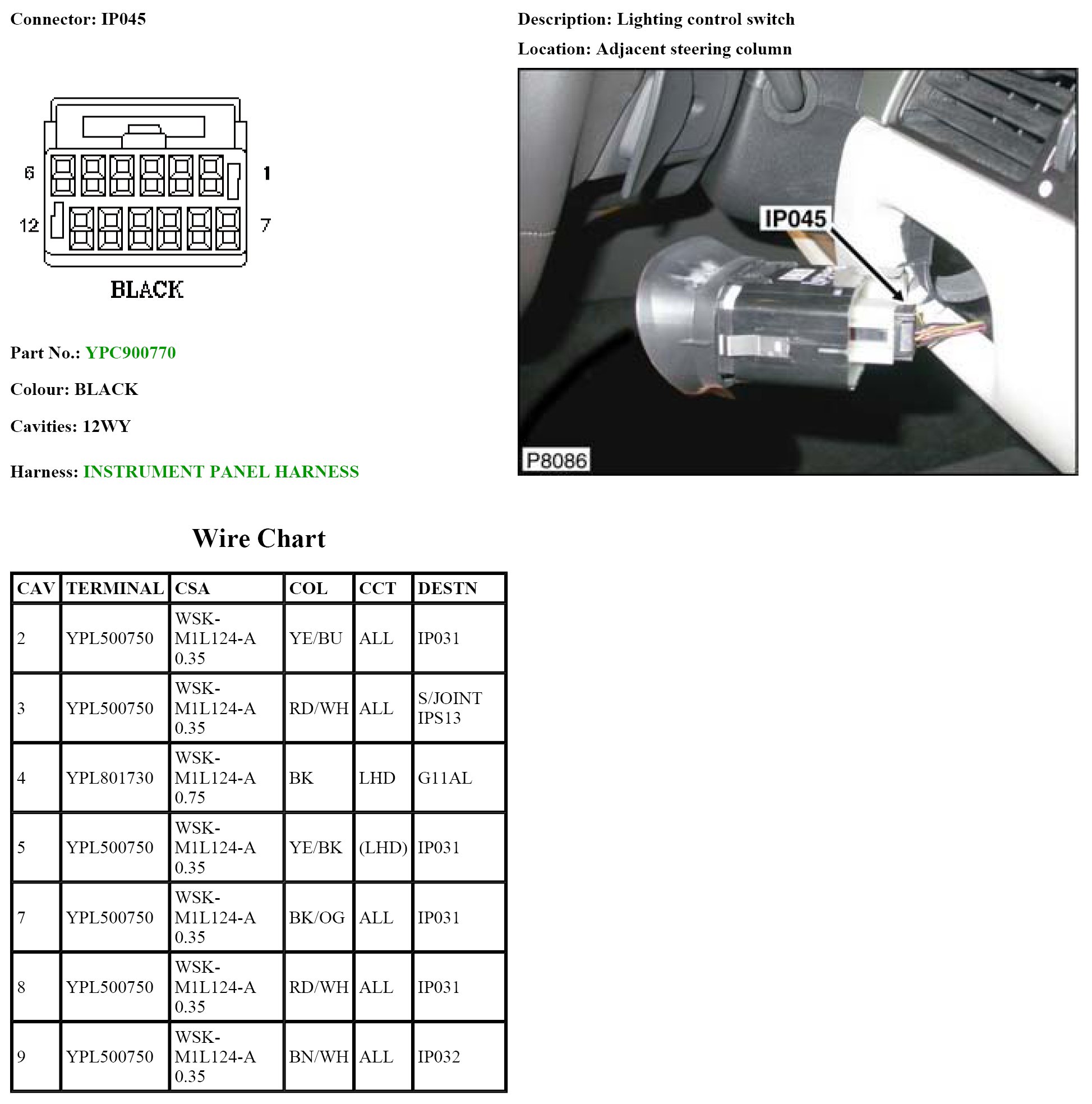 Connector: IP045

6 1
12 7
BLACK

Part No.: YPC900770

Colour: BLACK

Cavities: 12WY

Harness: INSTRUMENT PANEL HARNESS

Description: Lighting control switch

Location: Adjacent steering column

IP045
P8086

Wire Chart

| CAV | TERMINAL | CSA | COL | CCT | DESTN |
|---|---|---|---|---|---|
| 2 | YPL500750 | WSK-M1L124-A 0.35 | YE/BU | ALL | IP031 |
| 3 | YPL500750 | WSK-M1L124-A 0.35 | RD/WH | ALL | S/JOINT IPS13 |
| 4 | YPL801730 | WSK-M1L124-A 0.75 | BK | LHD | G11AL |
| 5 | YPL500750 | WSK-M1L124-A 0.35 | YE/BK | (LHD) | IP031 |
| 7 | YPL500750 | WSK-M1L124-A 0.35 | BK/OG | ALL | IP031 |
| 8 | YPL500750 | WSK-M1L124-A 0.35 | RD/WH | ALL | IP031 |
| 9 | YPL500750 | WSK-M1L124-A 0.35 | BN/WH | ALL | IP032 |