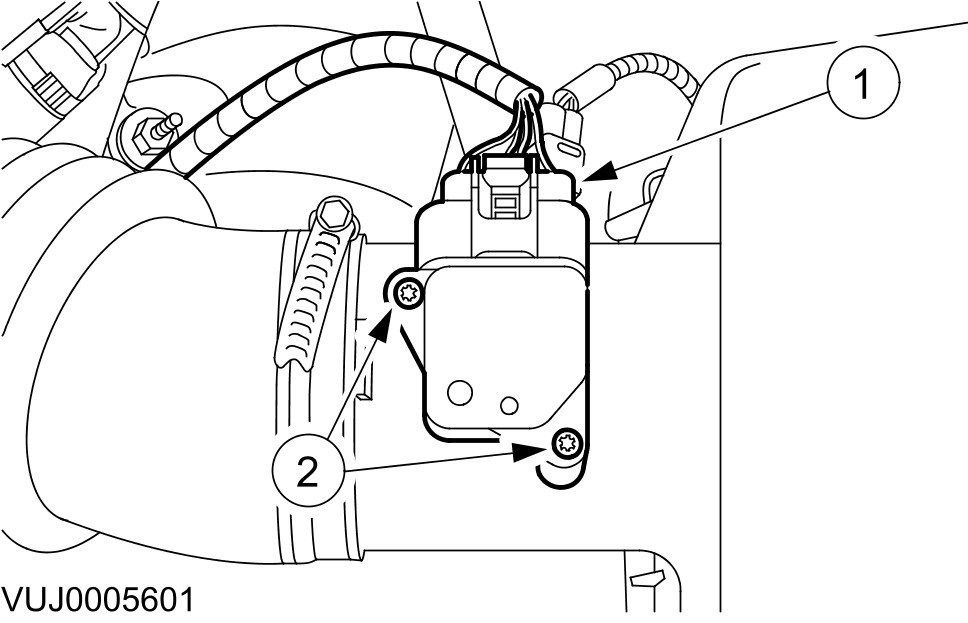 1
2
VUJ0005601