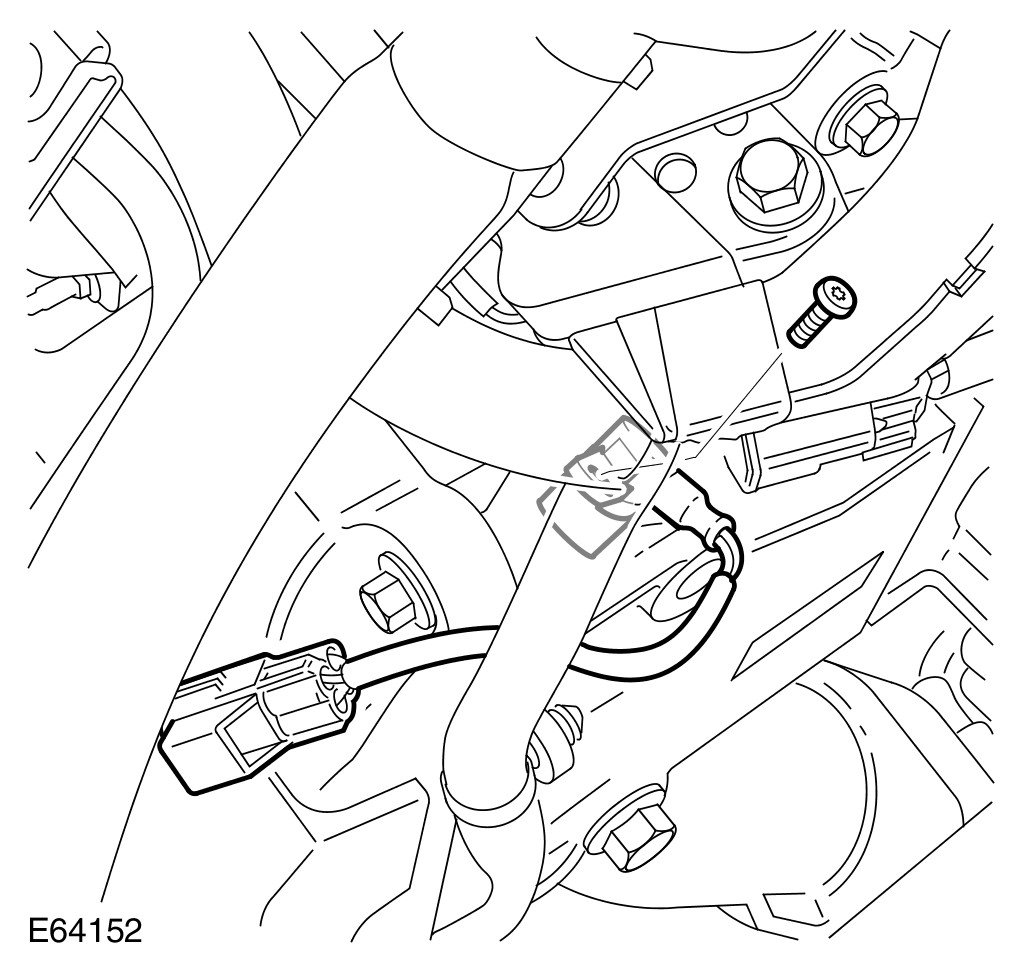 E64152