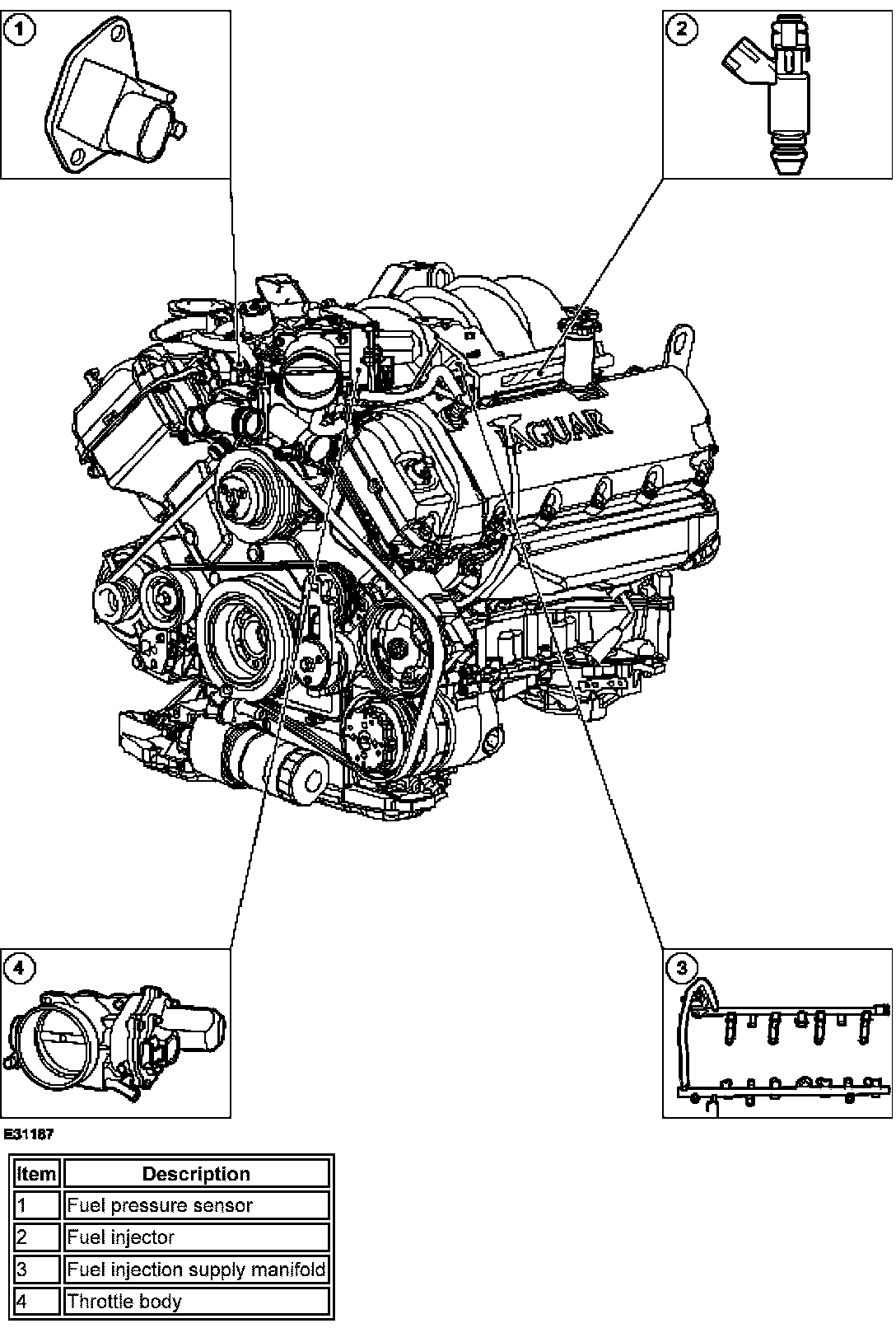 1

2

JAGUAR

4

3

E31187

| Item | Description |
|---|---|
| 1 | Fuel pressure sensor |
| 2 | Fuel injector |
| 3 | Fuel injection supply manifold |
| 4 | Throttle body |