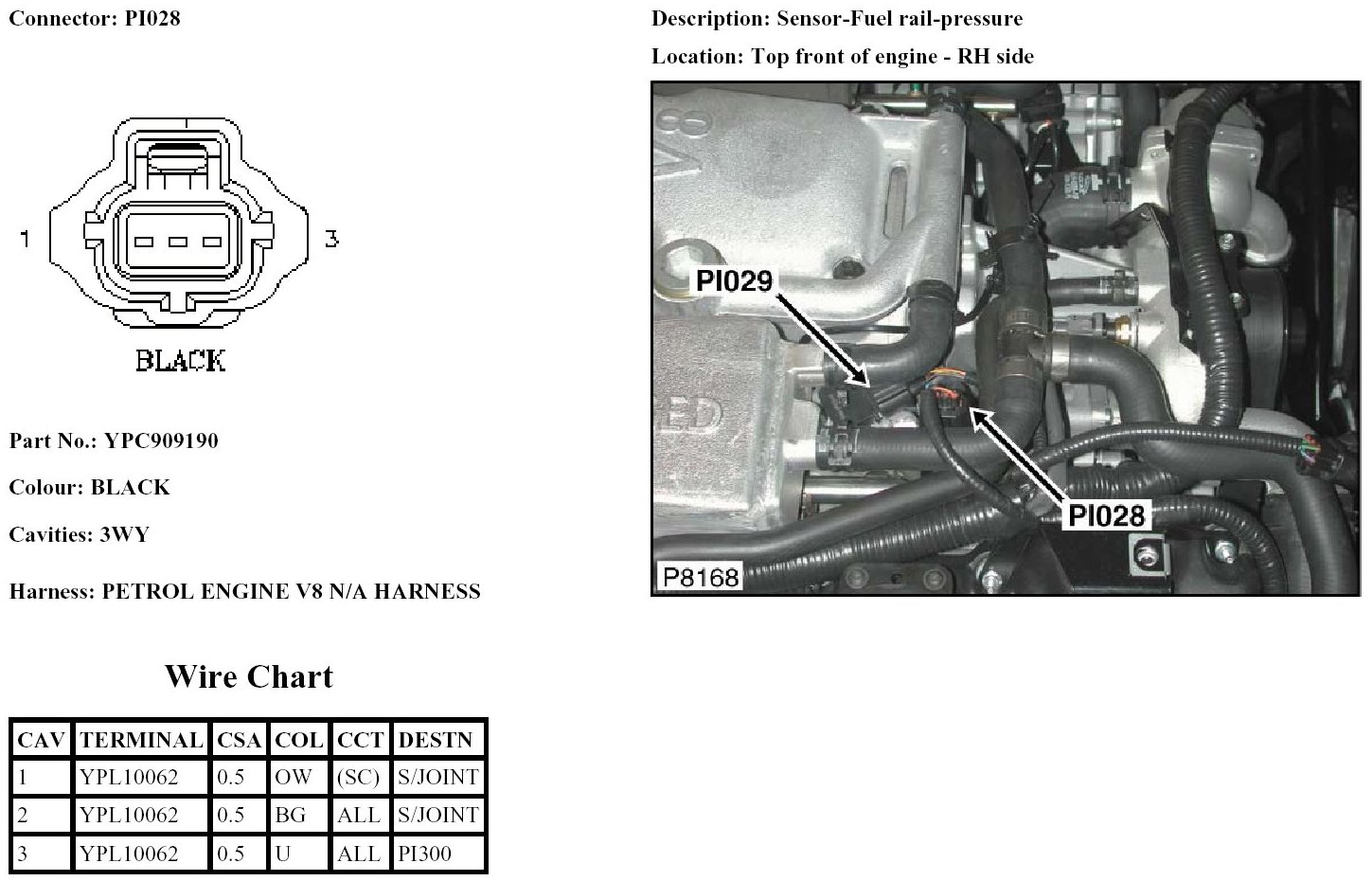 Connector: PI028

1

3

BLACK

Part No.: YPC909190

Colour: BLACK

Cavities: 3WY

Harness: PETROL ENGINE V8 N/A HARNESS

Wire Chart

| CAV | TERMINAL | CSA | COL | CCT | DESTN |
|---|---|---|---|---|---|
| 1 | YPL10062 | 0.5 | OW | (SC) | S/JOINT |
| 2 | YPL10062 | 0.5 | BG | ALL | S/JOINT |
| 3 | YPL10062 | 0.5 | U | ALL | PI300 |

Description: Sensor-Fuel rail-pressure

Location: Top front of engine - RH side

PI029

PI028

P8168