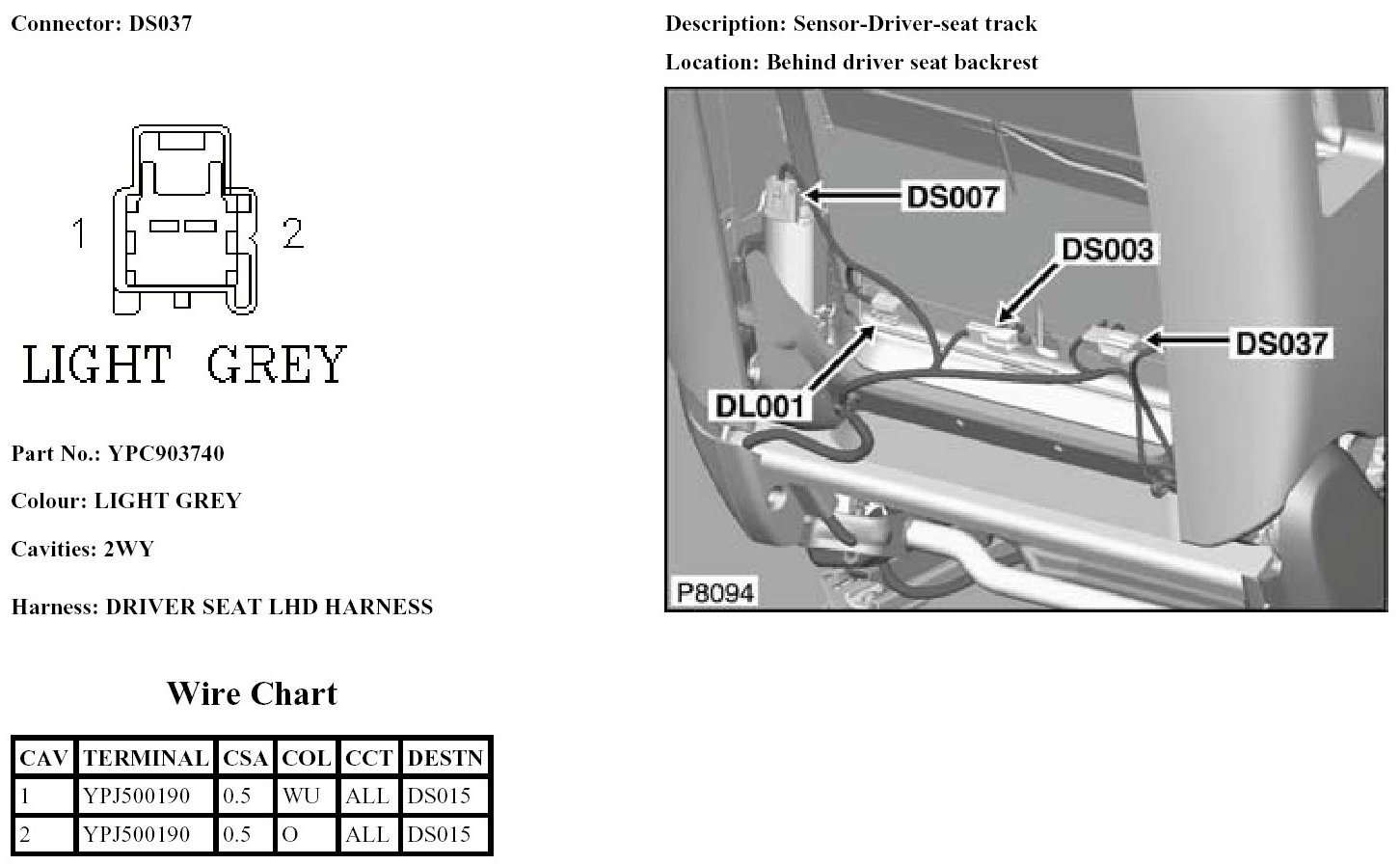 Connector: DS037

1

2

LIGHT GREY

Part No.: YPC903740

Colour: LIGHT GREY

Cavities: 2WY

Harness: DRIVER SEAT LHD HARNESS

Wire Chart

| CAV | TERMINAL | CSA | COL | CCT | DESTN |
|---|---|---|---|---|---|
| 1 | YPJ500190 | 0.5 | WU | ALL | DS015 |
| 2 | YPJ500190 | 0.5 | O | ALL | DS015 |

Description: Sensor-Driver-seat track

Location: Behind driver seat backrest

DS007

DS003

DS037

DL001

P8094