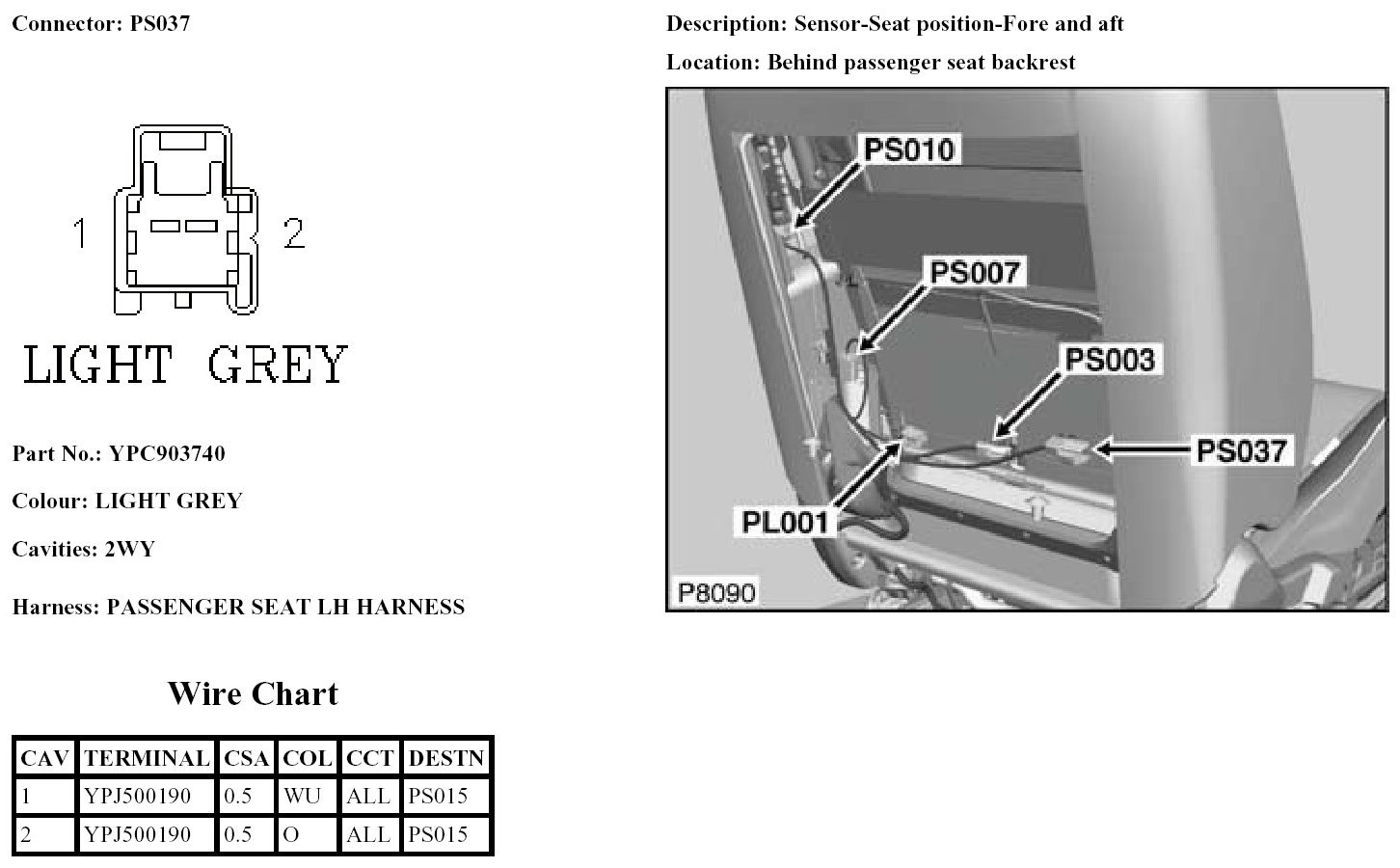 Connector: PS037

1 2

LIGHT GREY

Part No.: YPC903740

Colour: LIGHT GREY

Cavities: 2WY

Harness: PASSENGER SEAT LH HARNESS

Wire Chart

| CAV | TERMINAL | CSA | COL | CCT | DESTN |
|---|---|---|---|---|---|
| 1 | YPJ500190 | 0.5 | WU | ALL | PS015 |
| 2 | YPJ500190 | 0.5 | O | ALL | PS015 |

Description: Sensor-Seat position-Fore and aft

Location: Behind passenger seat backrest

PS010
PS007
PS003
PS037
PL001
P8090