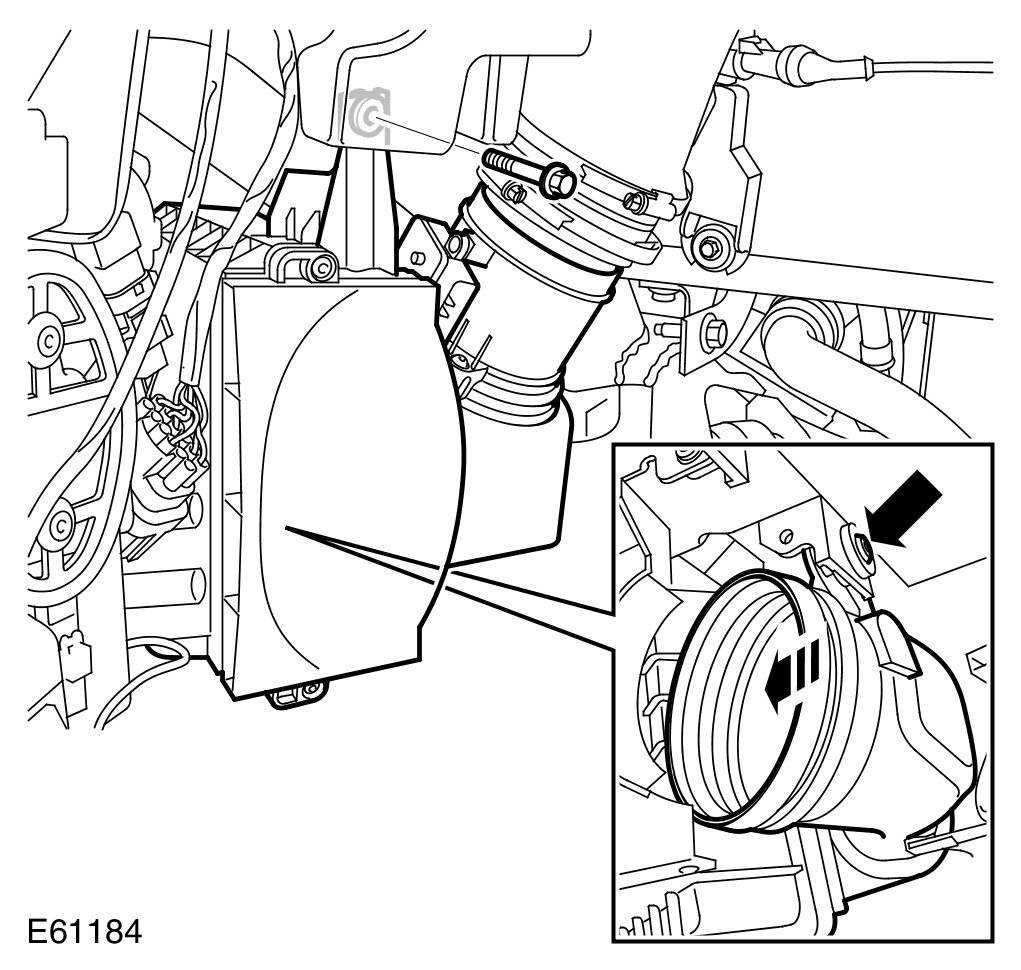 E61184