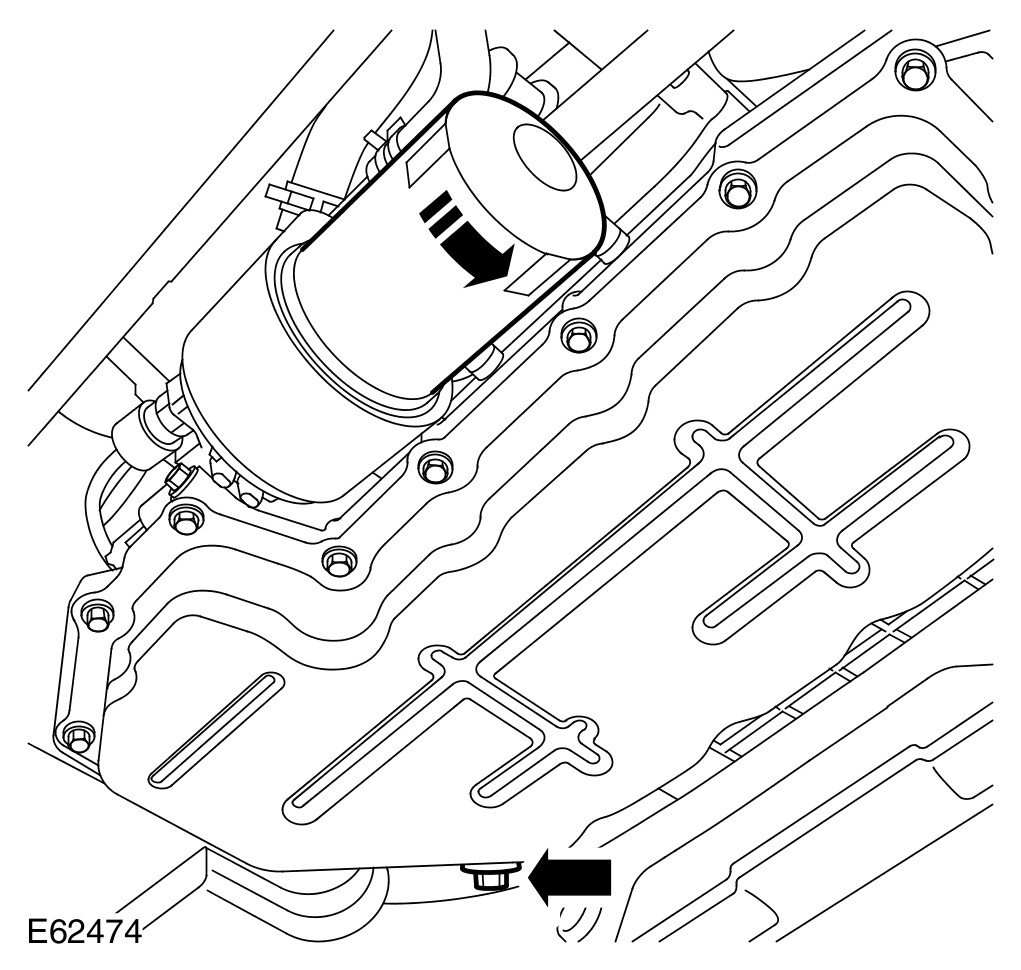 E62474