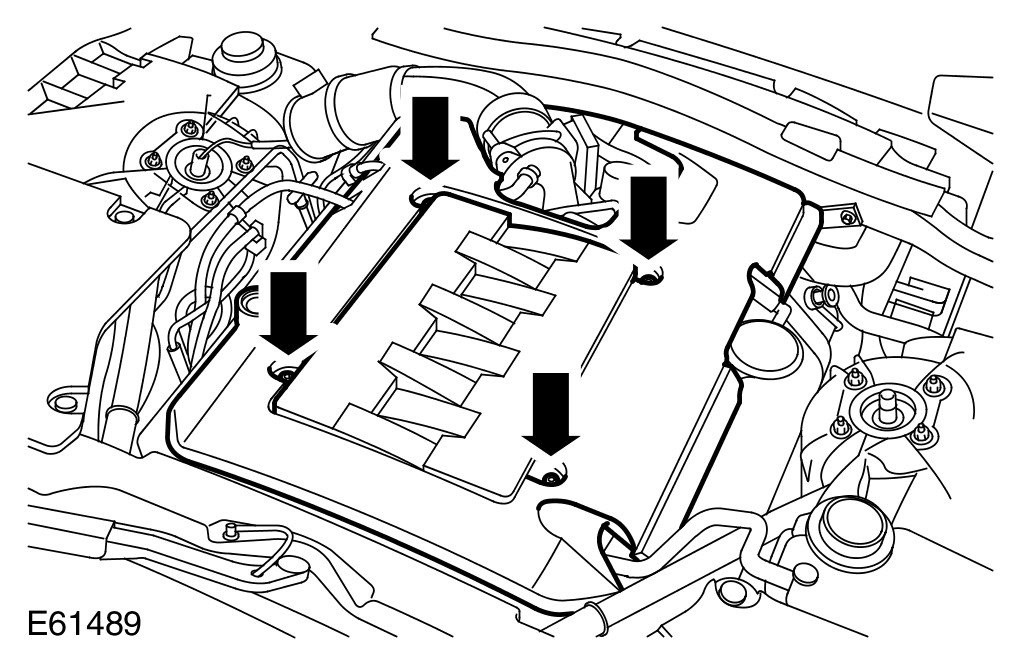 E61489