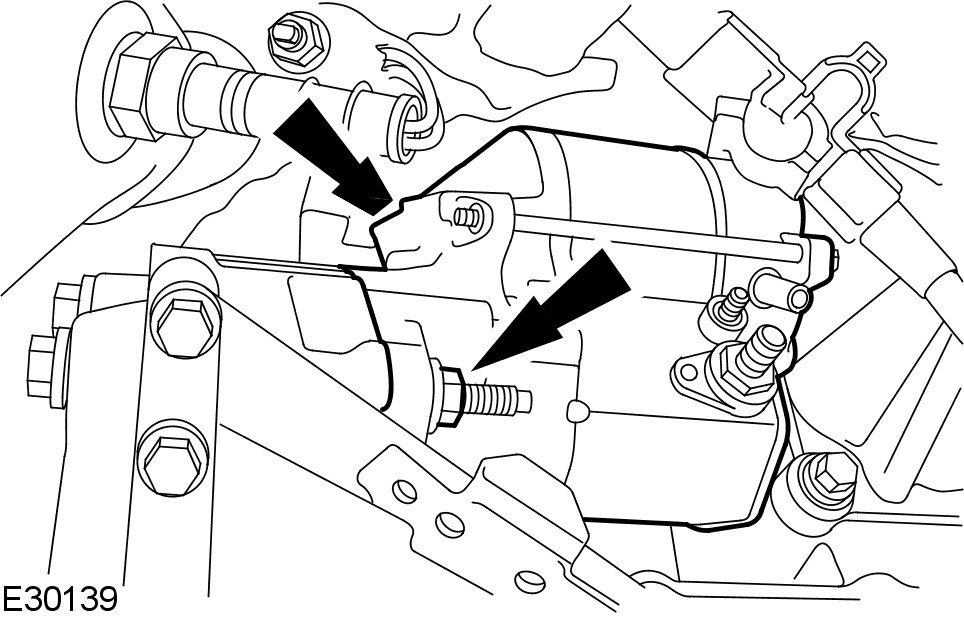 E30139