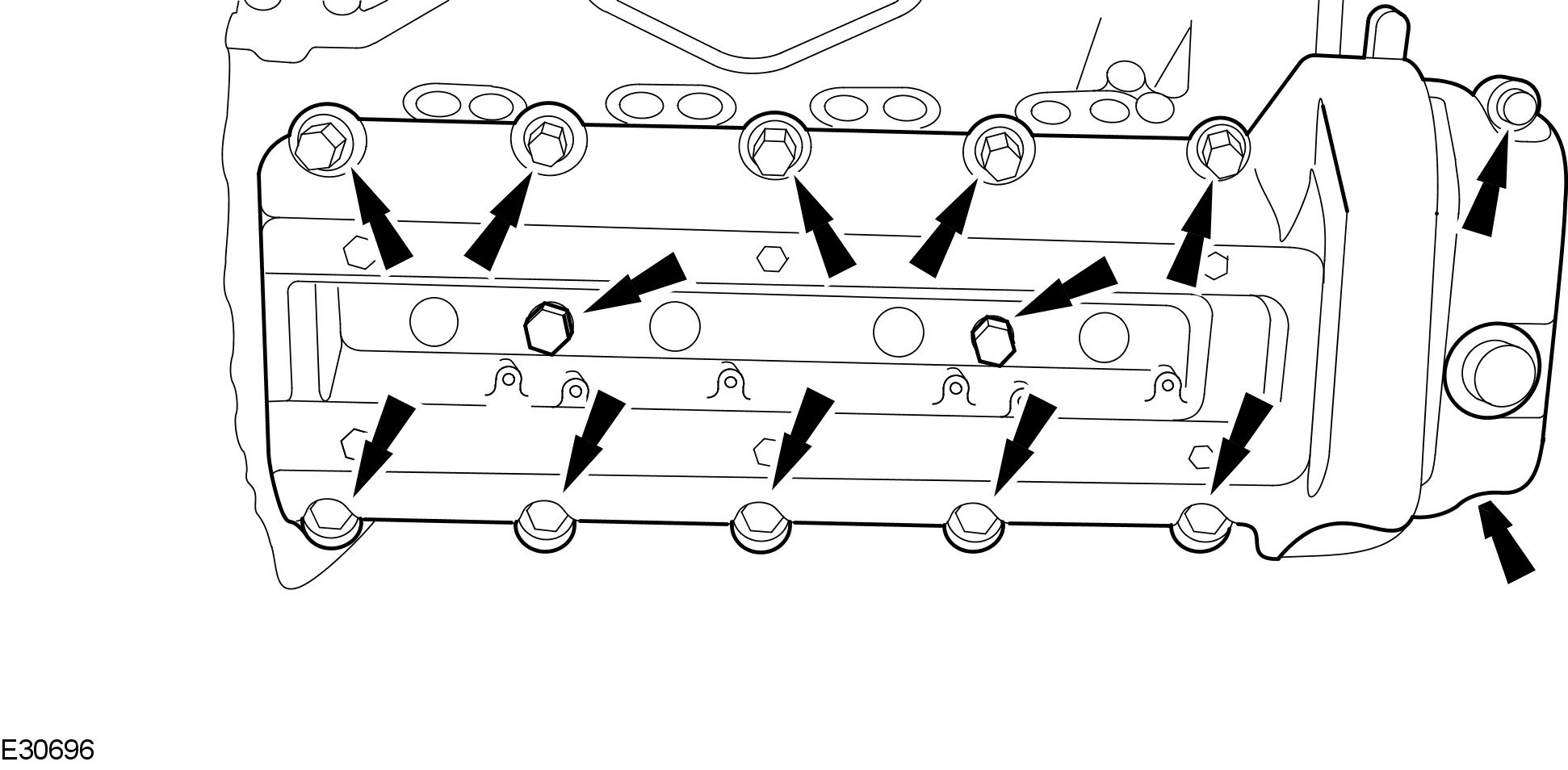 E30696