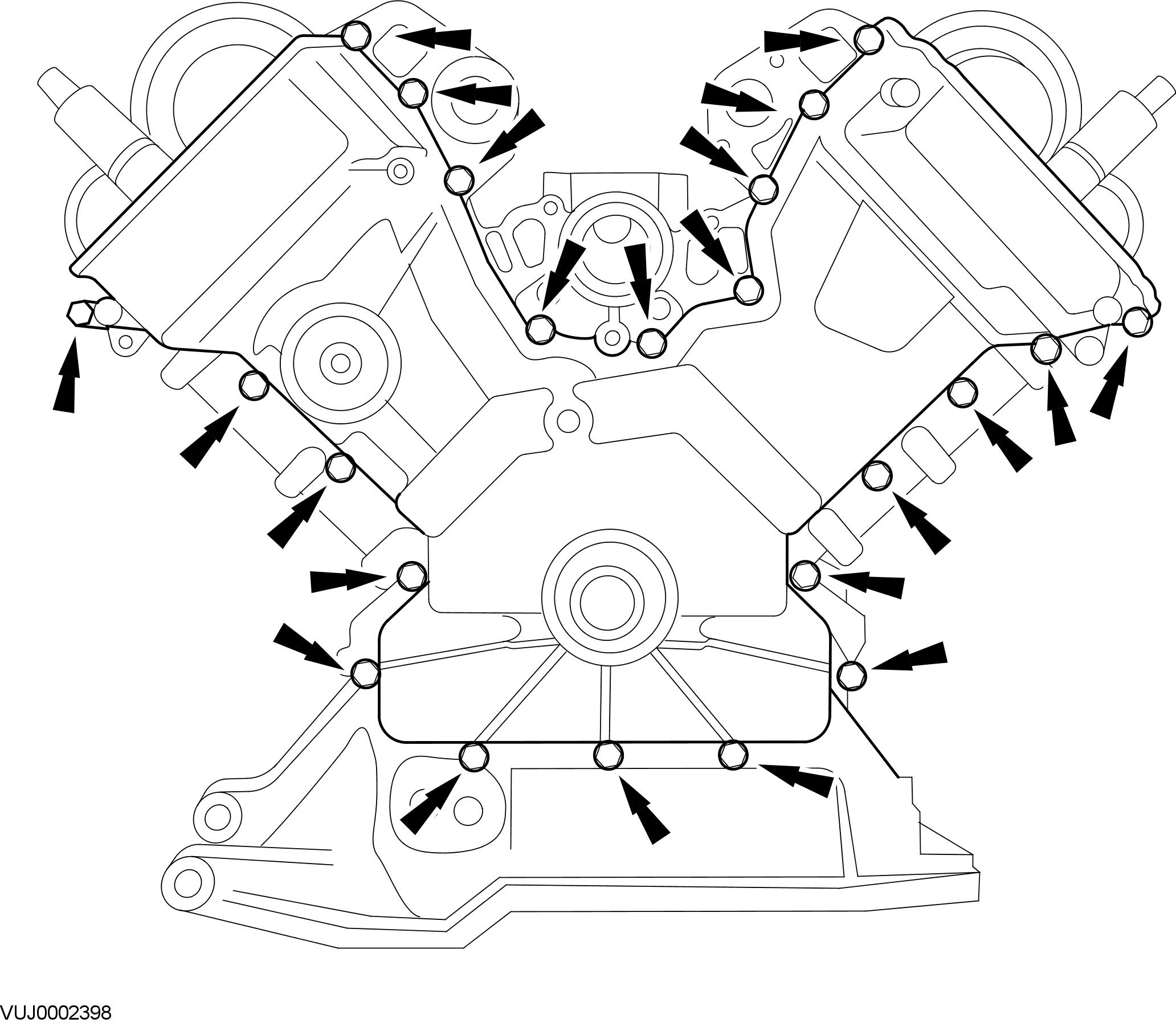 VUJ0002398