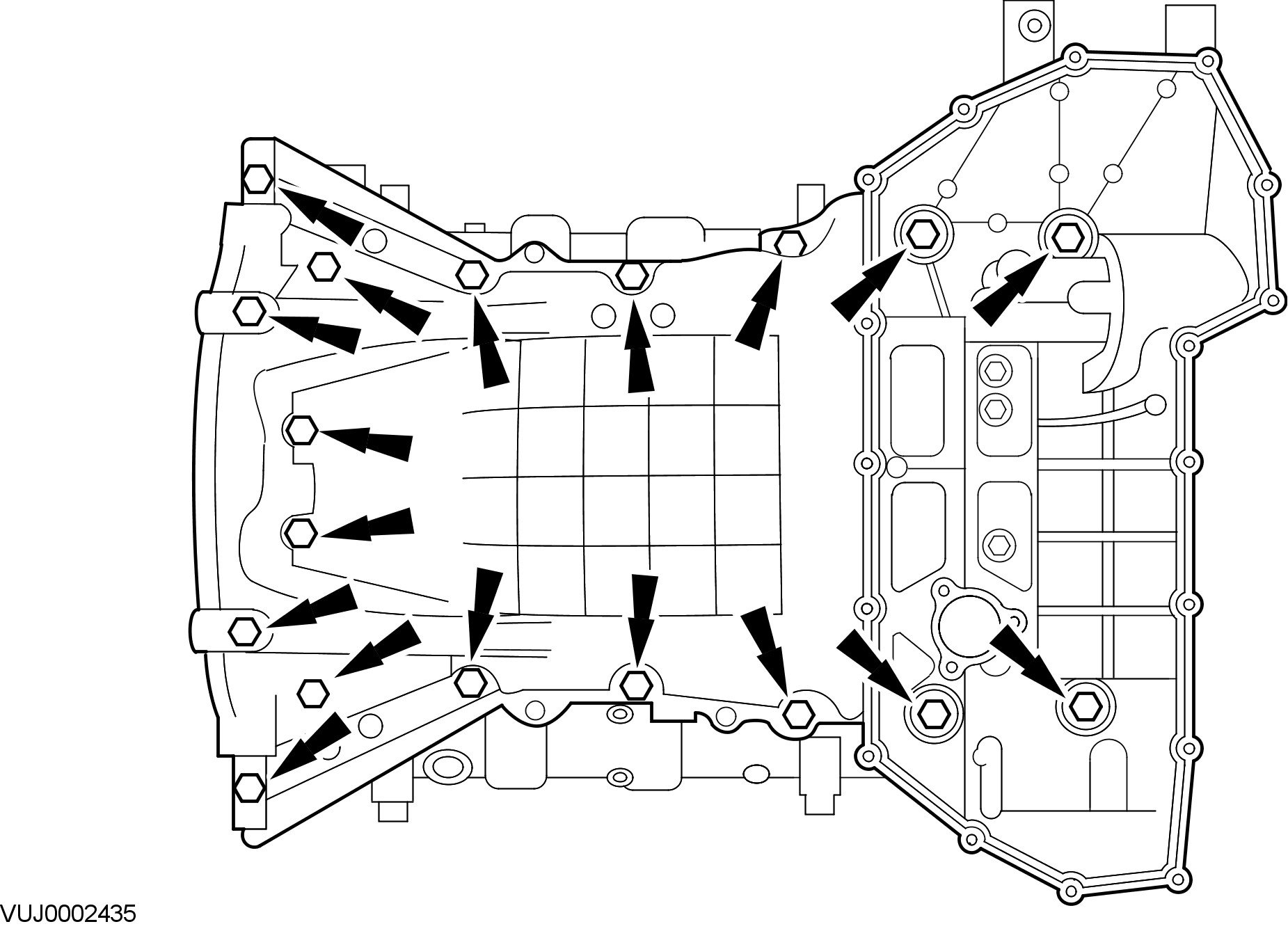 VUJ0002435