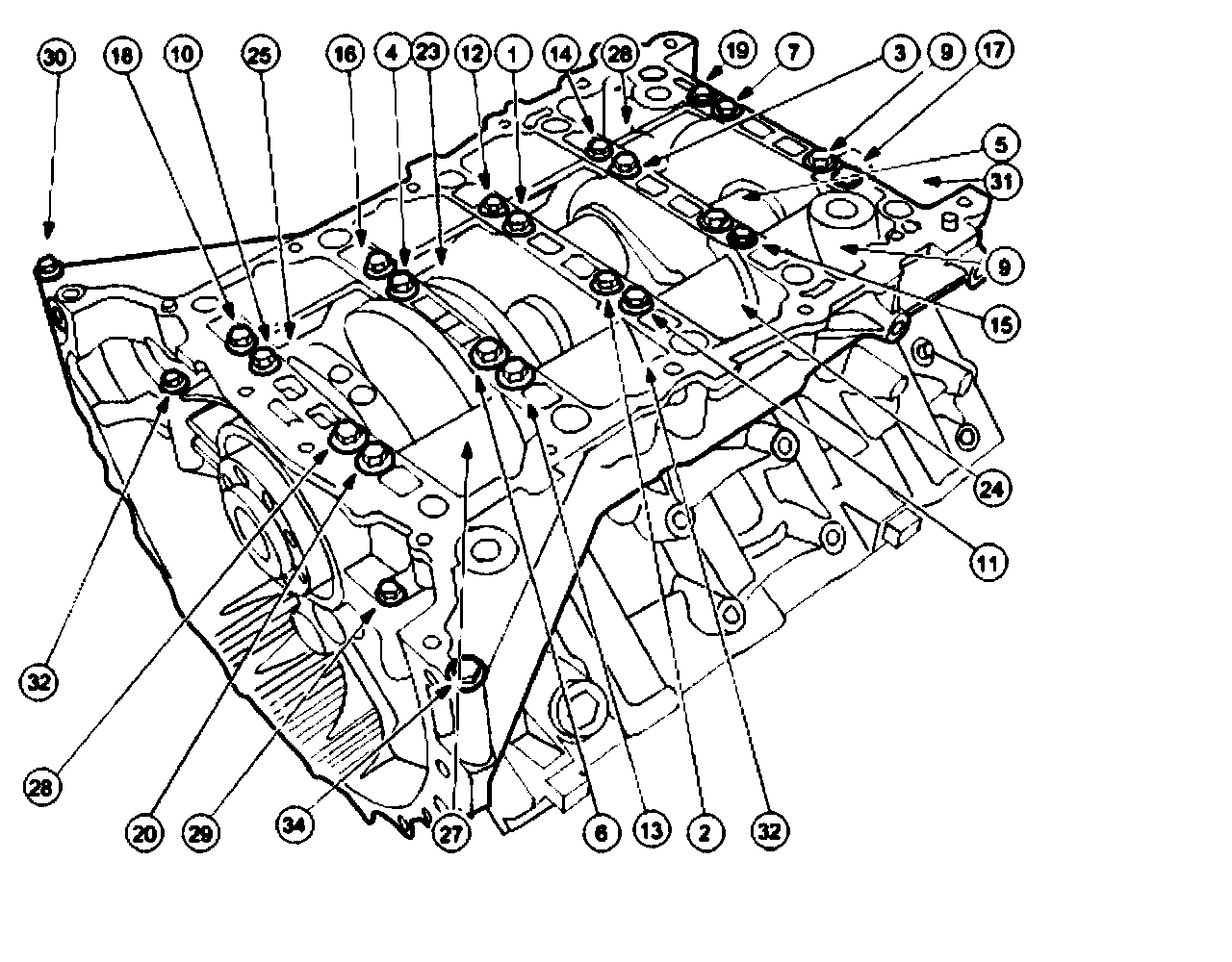 30
18
10
25
16
4
23
12
1
14
28
19
7
3
9
17
5
31
9
15
24
11
32
28
20
29
34
27
6
13
2
32