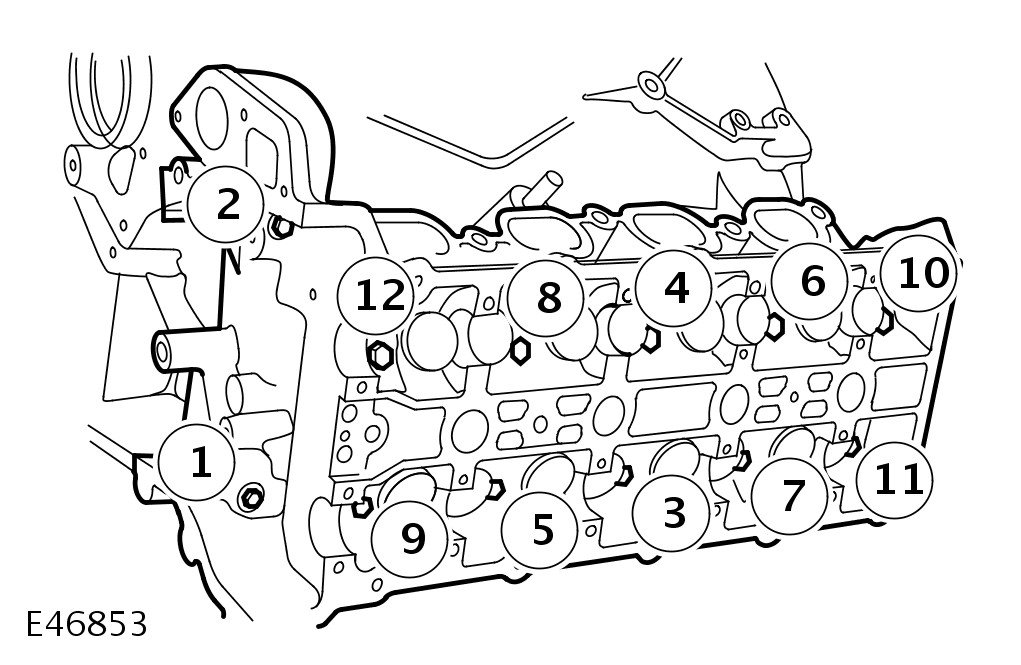 2
12
8
4
6
10
1
9
5
3
7
11
E46853