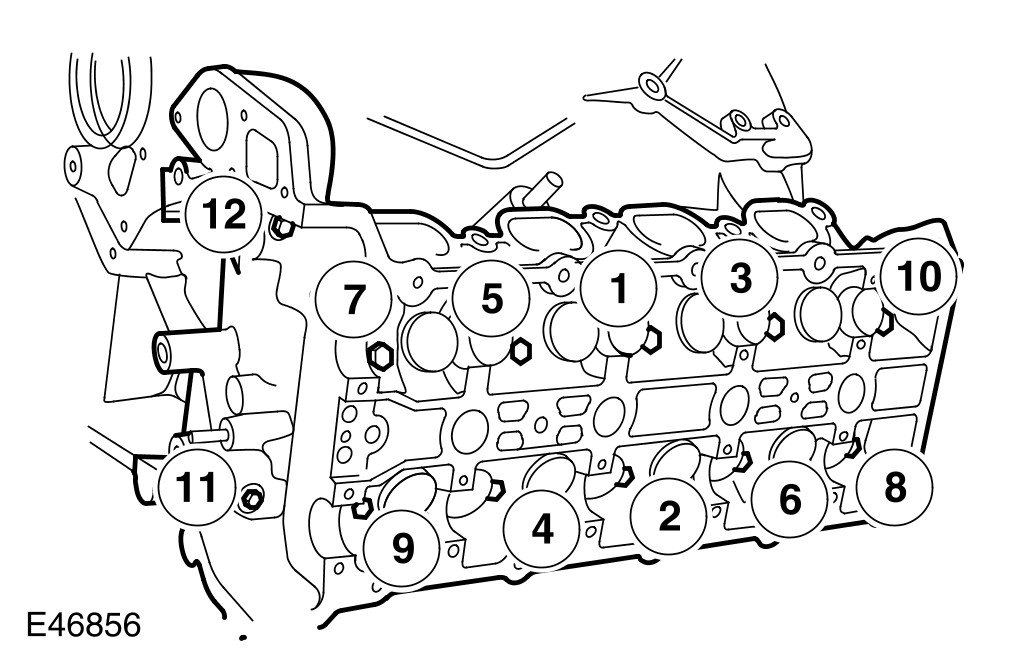 12
7
5
1
3
10
11
9
4
2
6
8
E46856