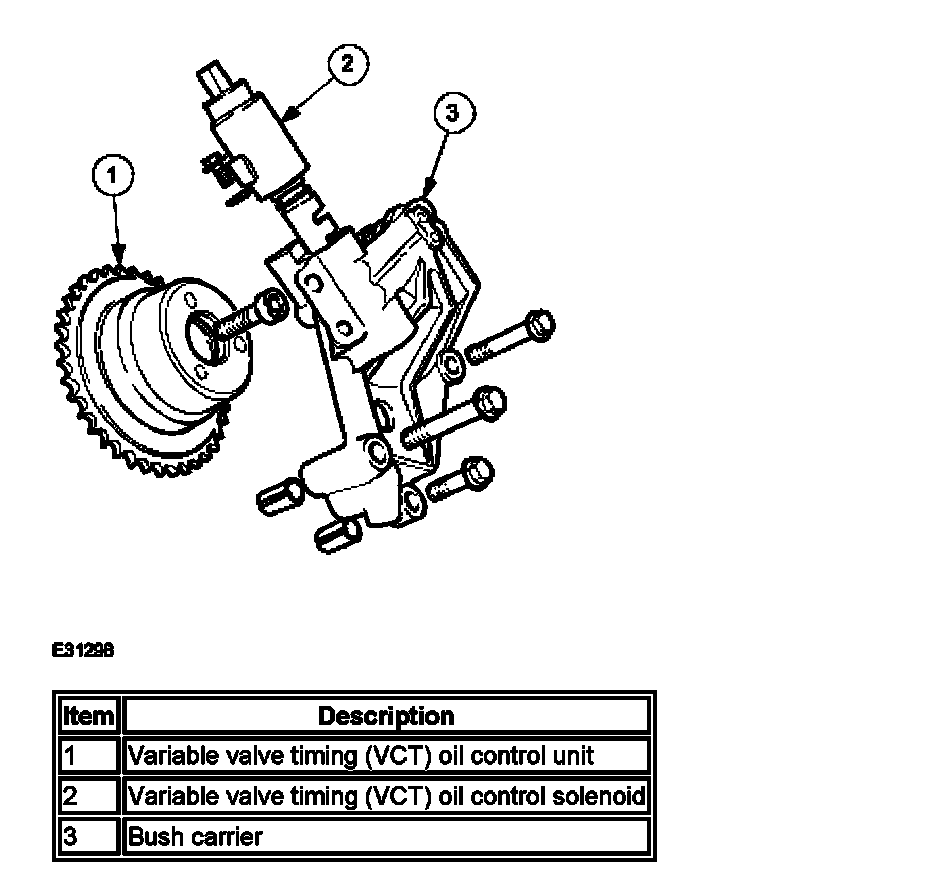 2

3

1

E31298

| Item | Description |
|---|---|
| 1 | Variable valve timing (VCT) oil control unit |
| 2 | Variable valve timing (VCT) oil control solenoid |
| 3 | Bush carrier |