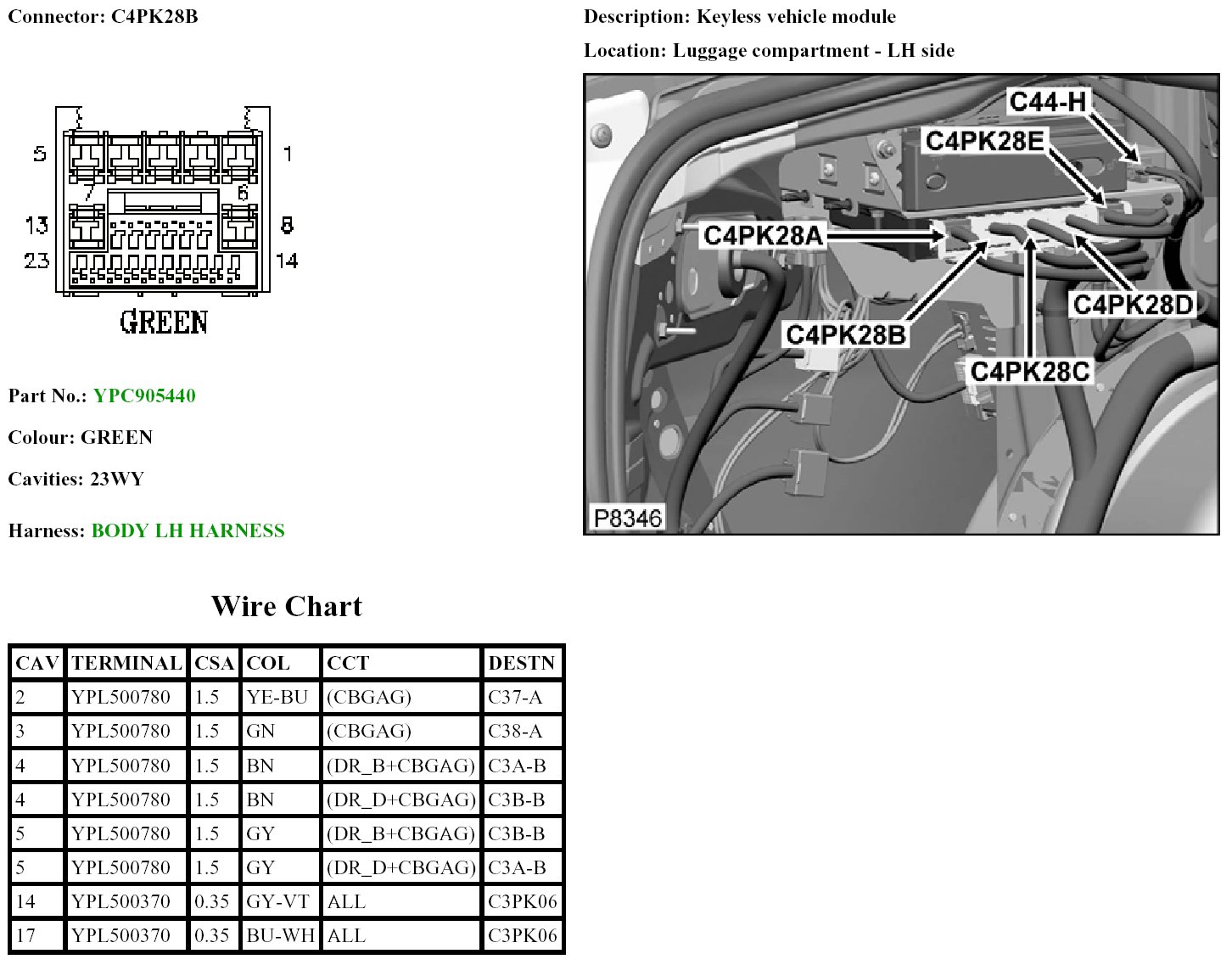 Connector: C4PK28B

5 1
7 6
13 8
23 14
GREEN

Part No.: YPC905440

Colour: GREEN

Cavities: 23WY

Harness: BODY LH HARNESS

Description: Keyless vehicle module

Location: Luggage compartment - LH side

C44-H
C4PK28E
C4PK28A
C4PK28D
C4PK28B
C4PK28C
P8346

Wire Chart

| CAV | TERMINAL | CSA | COL | CCT | DESTN |
|---|---|---|---|---|---|
| 2 | YPL500780 | 1.5 | YE-BU | (CBGAG) | C37-A |
| 3 | YPL500780 | 1.5 | GN | (CBGAG) | C38-A |
| 4 | YPL500780 | 1.5 | BN | (DR_B+CBGAG) | C3A-B |
| 4 | YPL500780 | 1.5 | BN | (DR_D+CBGAG) | C3B-B |
| 5 | YPL500780 | 1.5 | GY | (DR_B+CBGAG) | C3B-B |
| 5 | YPL500780 | 1.5 | GY | (DR_D+CBGAG) | C3A-B |
| 14 | YPL500370 | 0.35 | GY-VT | ALL | C3PK06 |
| 17 | YPL500370 | 0.35 | BU-WH | ALL | C3PK06 |