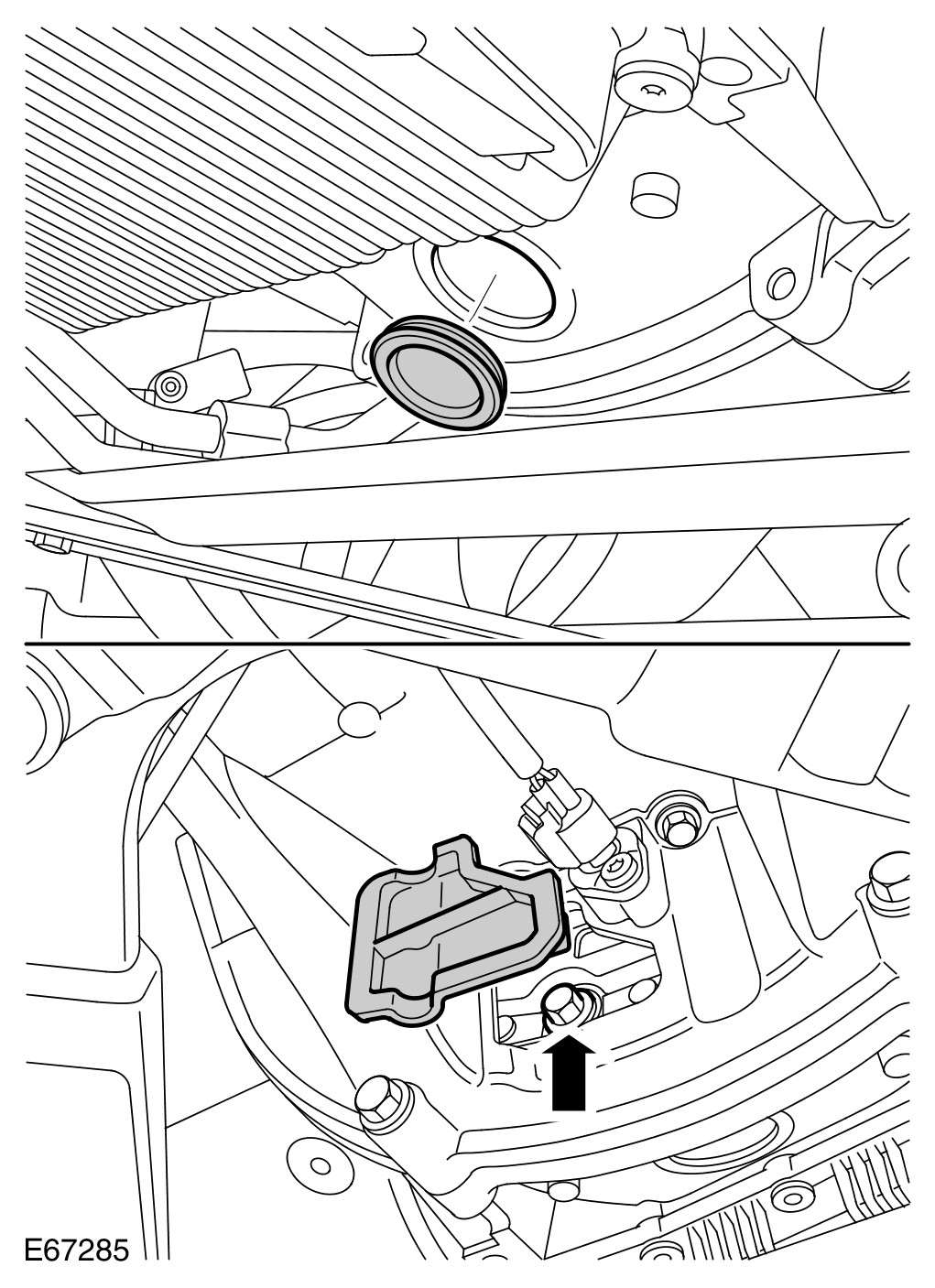 E67285