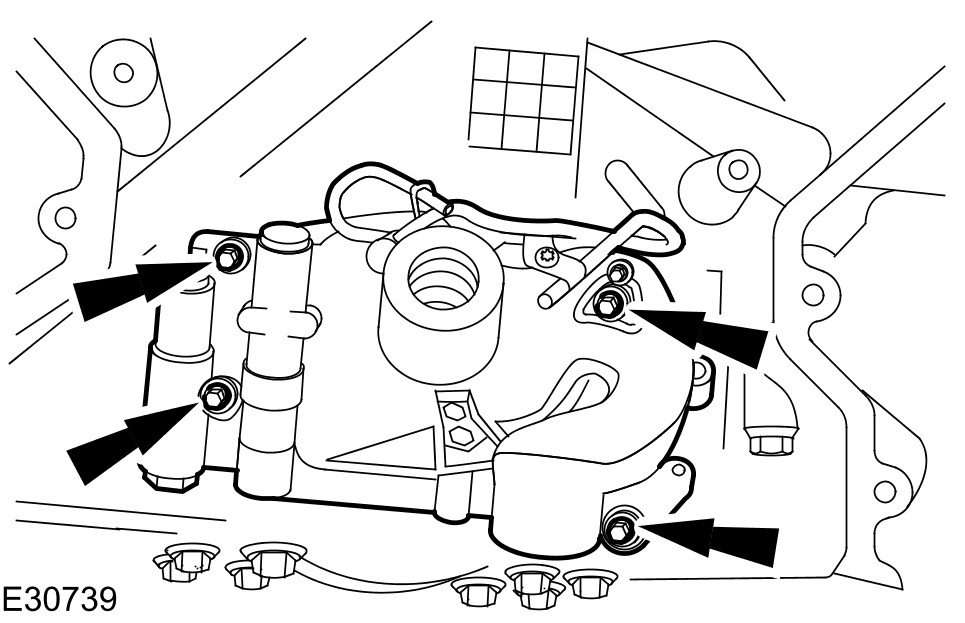 E30739