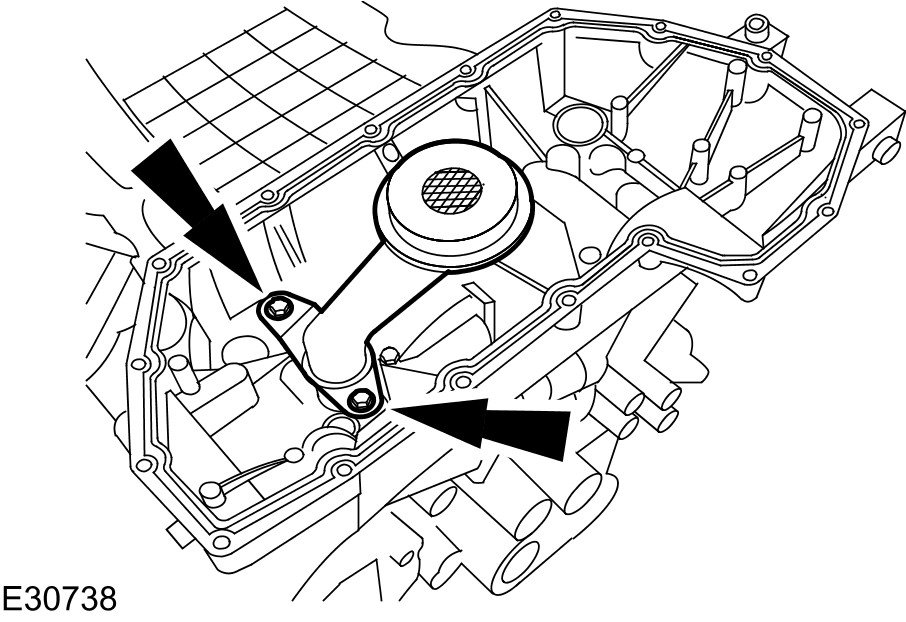 E30738