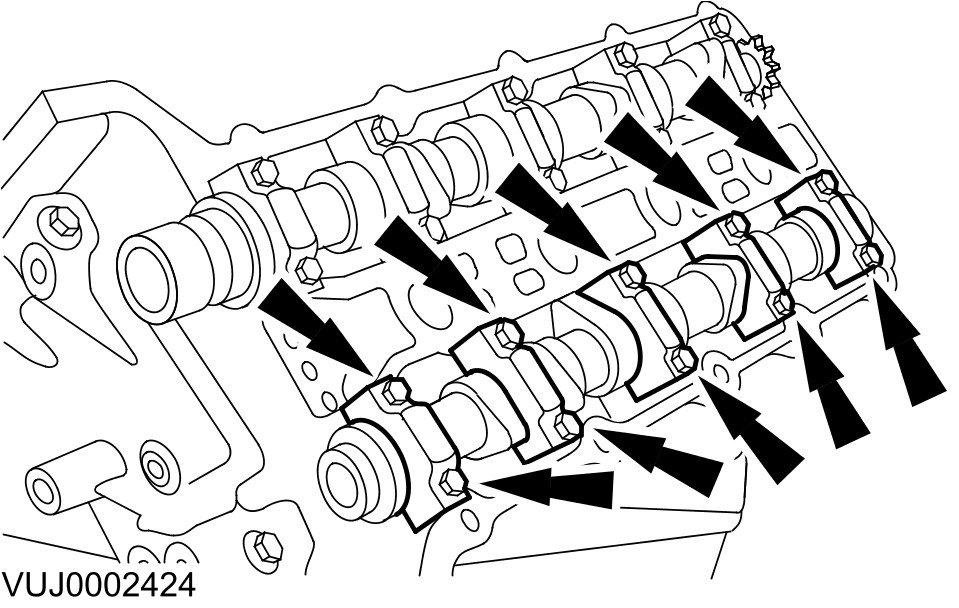 VUJ0002424