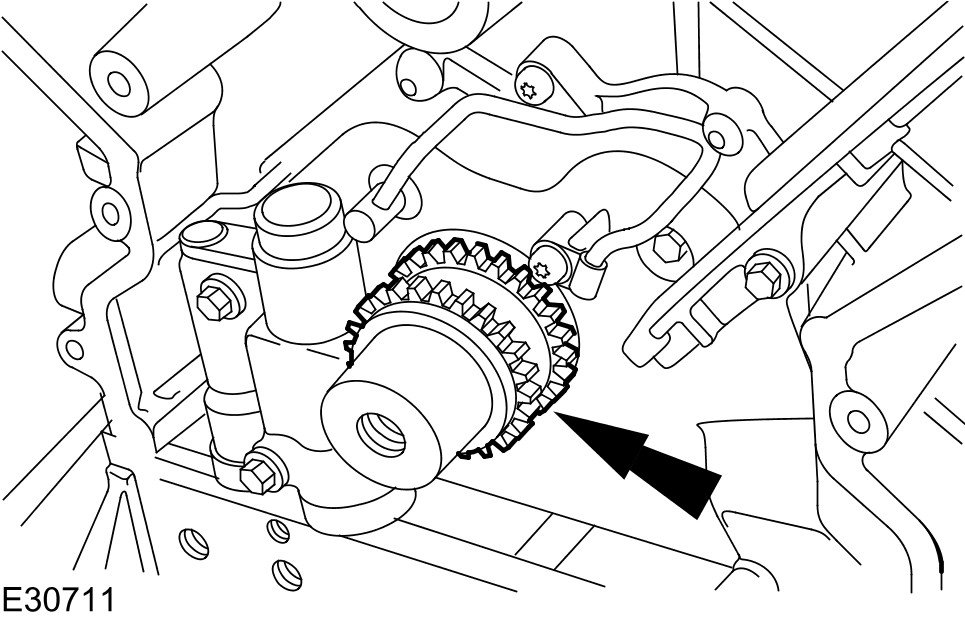 E30711