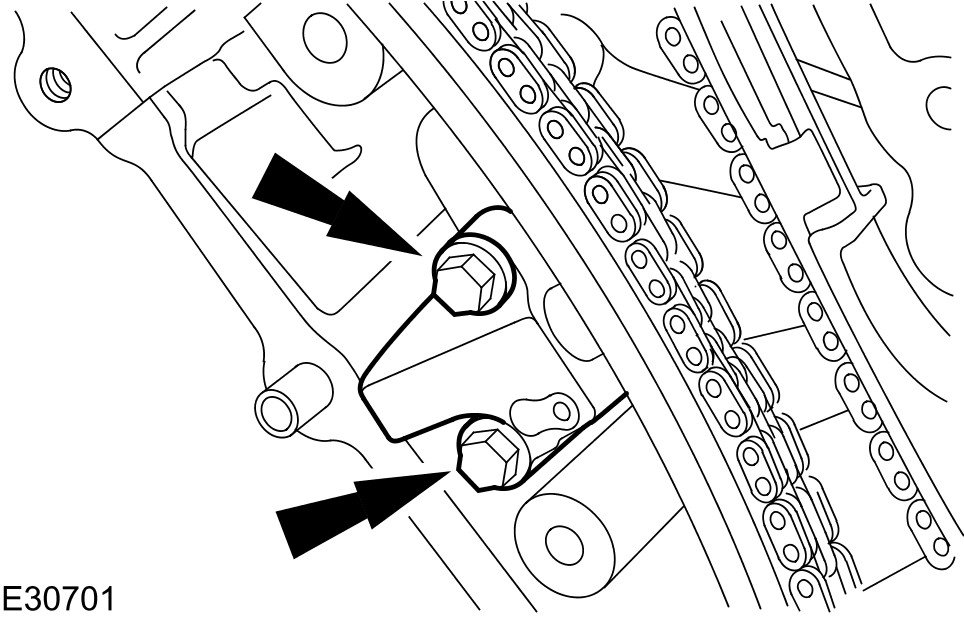 E30701